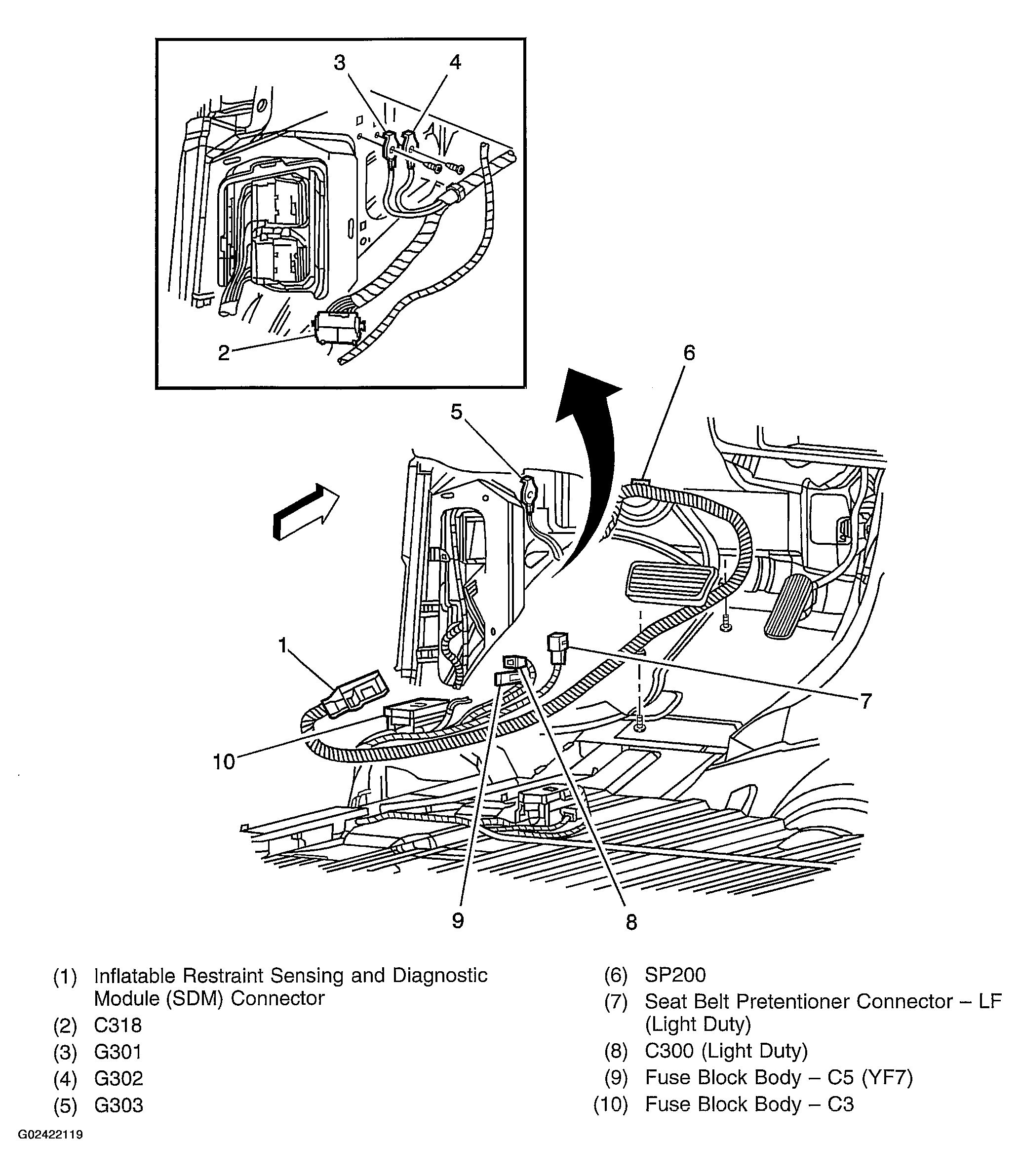 3
4
2
6
5
1
7
10
9
8

(1) Inflatable Restraint Sensing and Diagnostic Module (SDM) Connector
(2) C318
(3) G301
(4) G302
(5) G303

(6) SP200
(7) Seat Belt Pretentioner Connector – LF (Light Duty)
(8) C300 (Light Duty)
(9) Fuse Block Body – C5 (YF7)
(10) Fuse Block Body – C3

G02422119