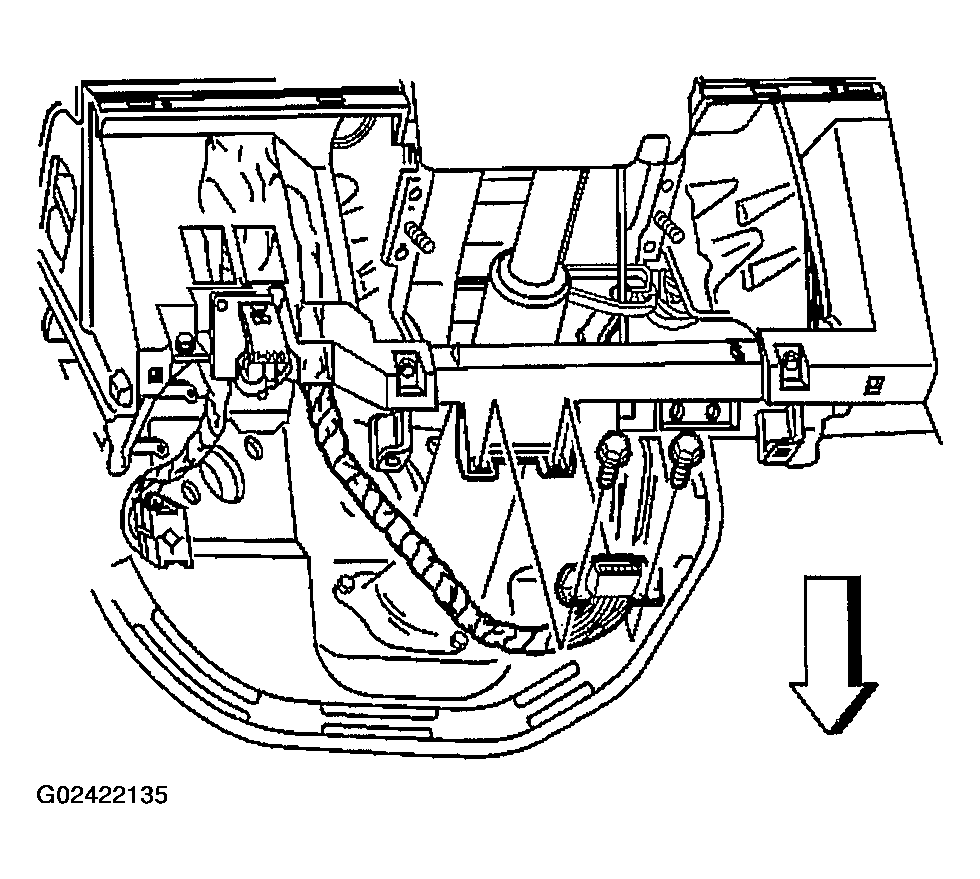 G02422135