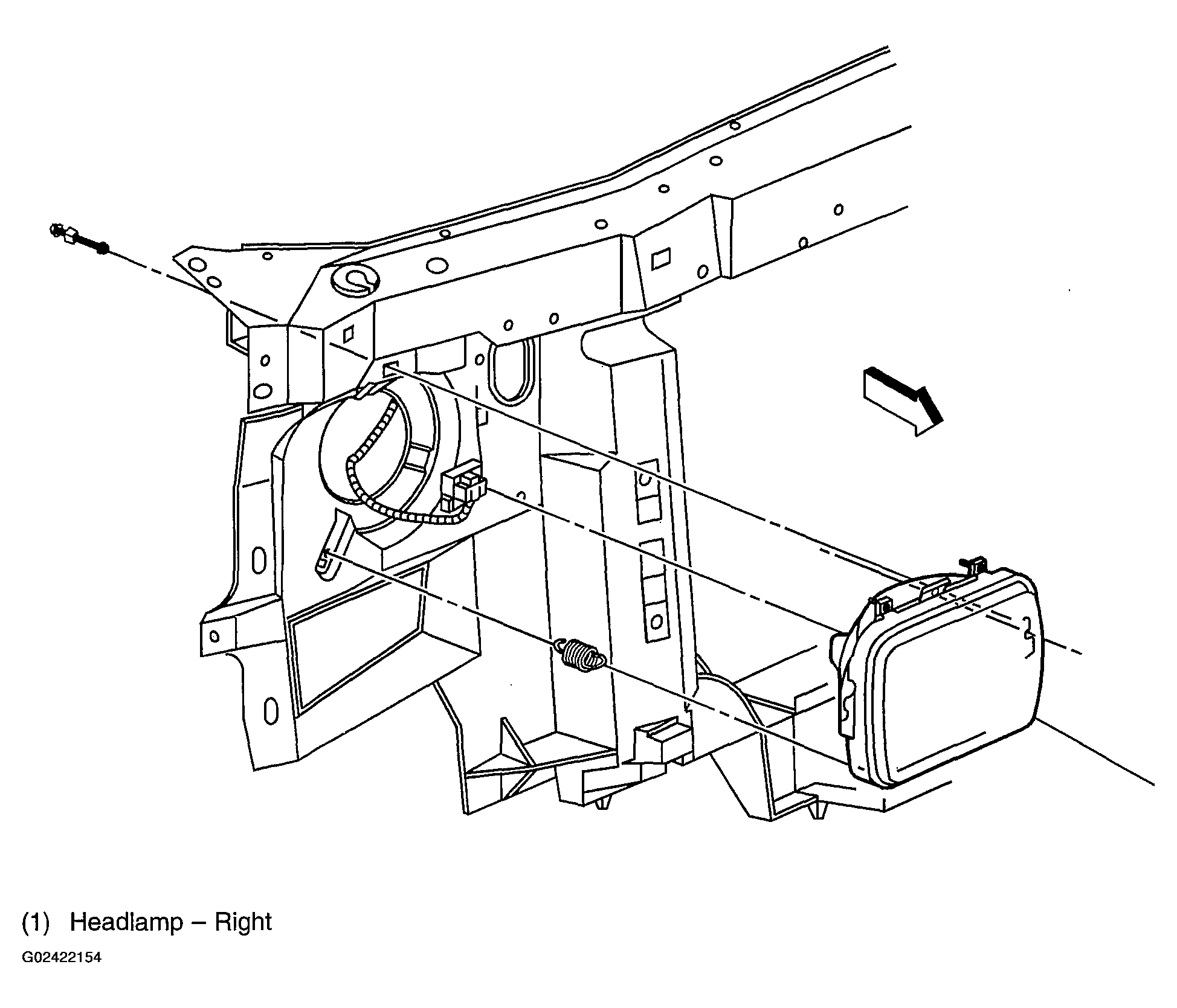 (1) Headlamp – Right

G02422154