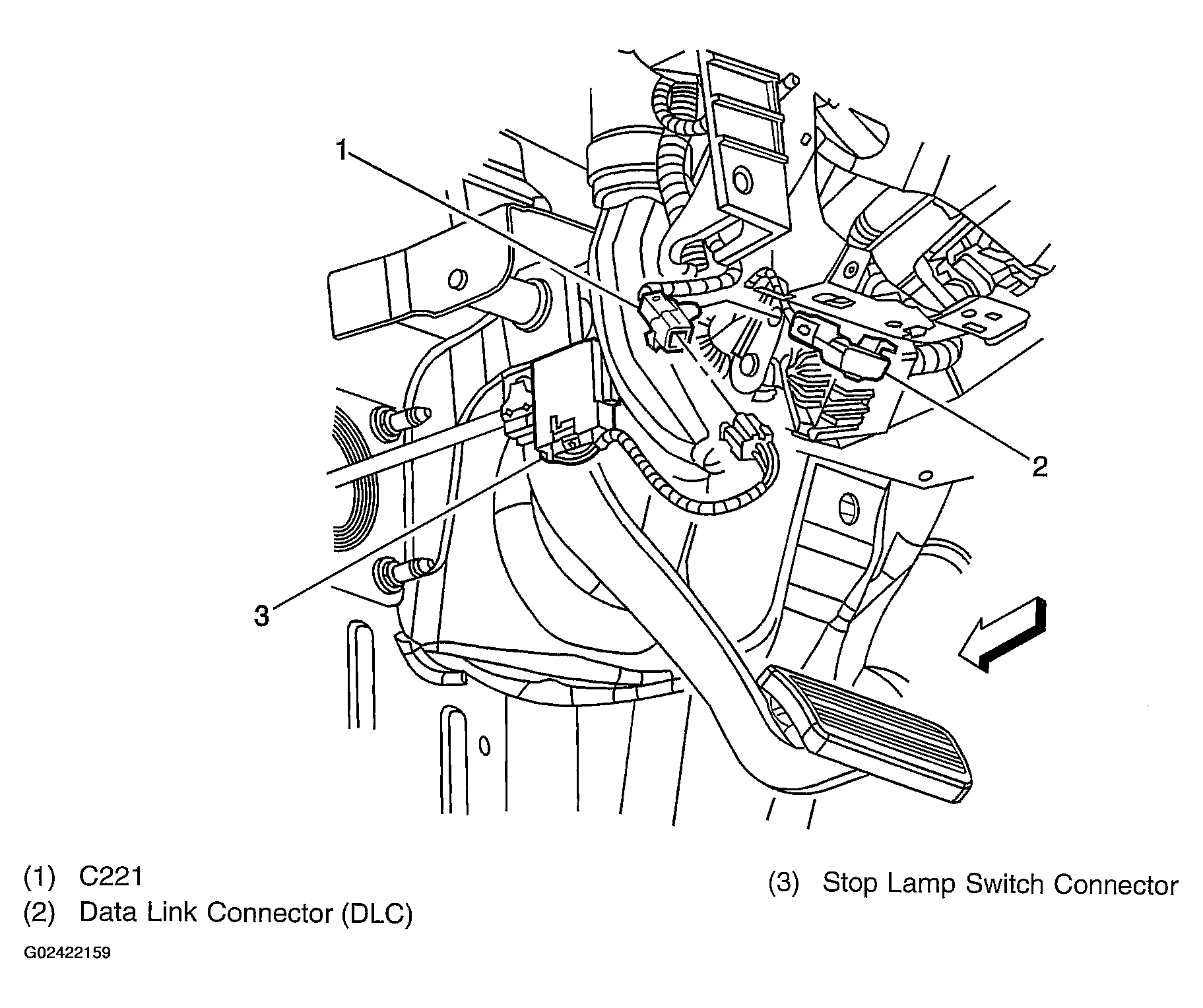 1

2

3

(1) C221
(2) Data Link Connector (DLC)

(3) Stop Lamp Switch Connector

G02422159