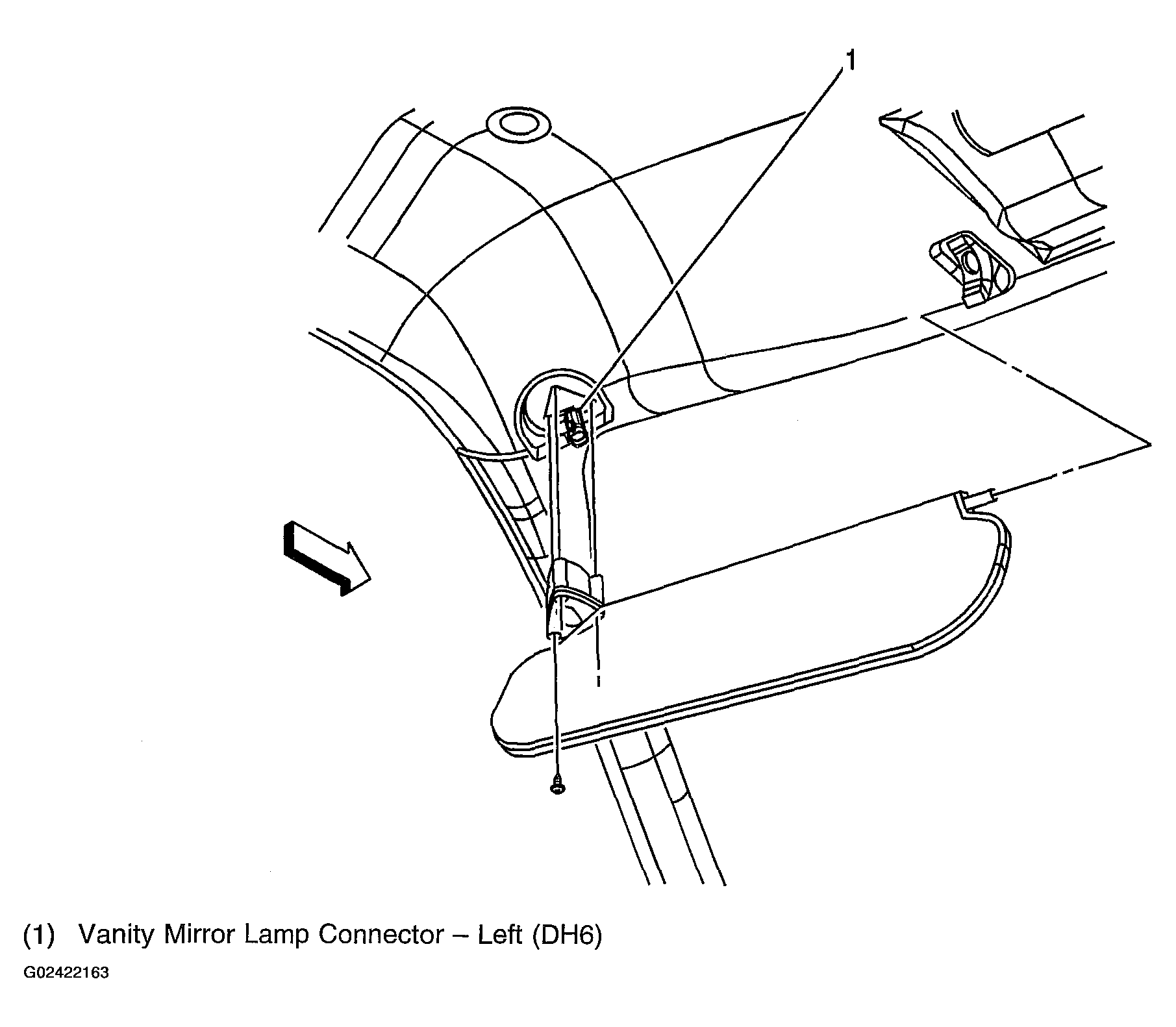 1

(1) Vanity Mirror Lamp Connector – Left (DH6)

G02422163