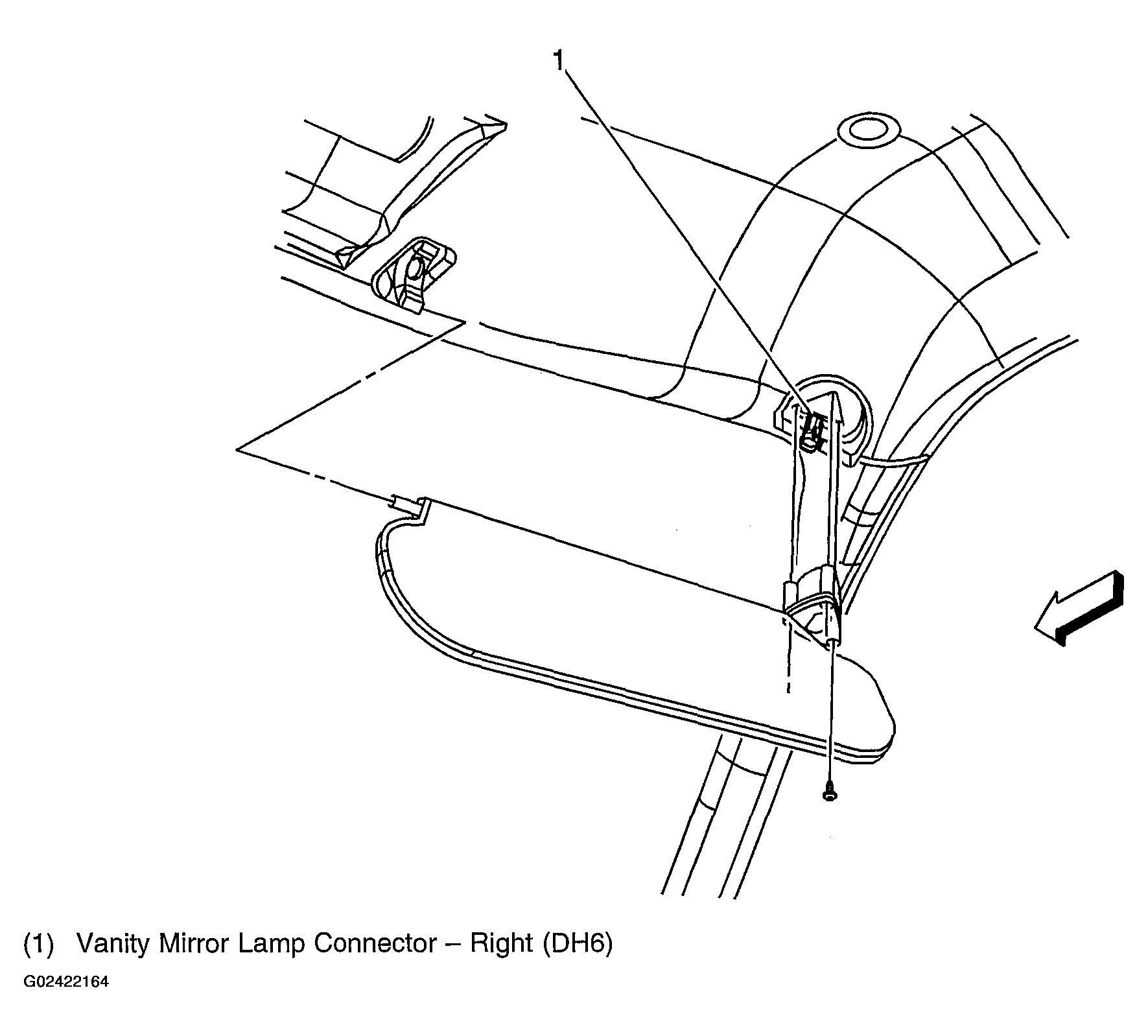 1

(1) Vanity Mirror Lamp Connector – Right (DH6)

G02422164