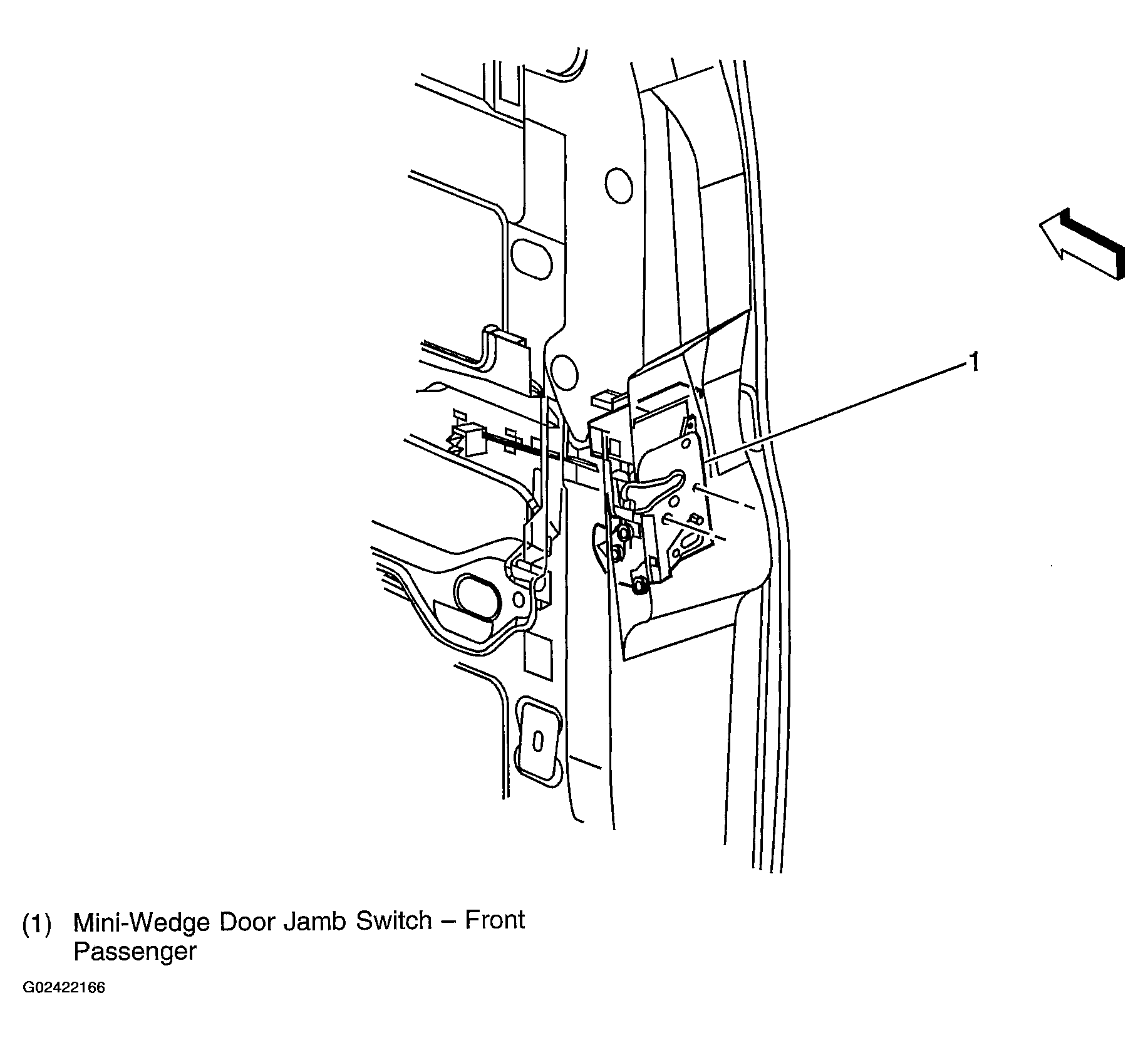 1

(1) Mini-Wedge Door Jamb Switch – Front Passenger

G02422166