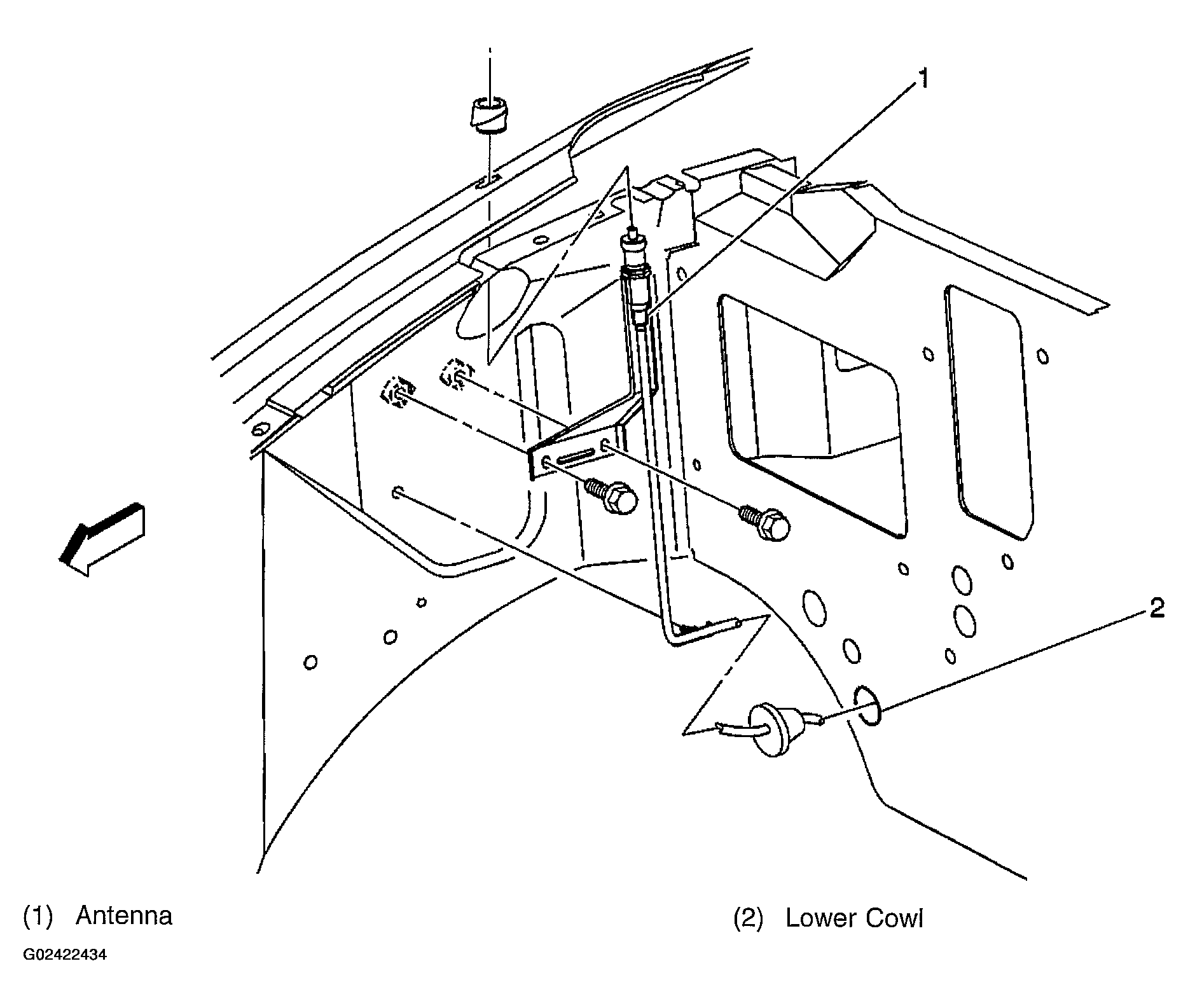 1

2

(1) Antenna

(2) Lower Cowl

G02422434