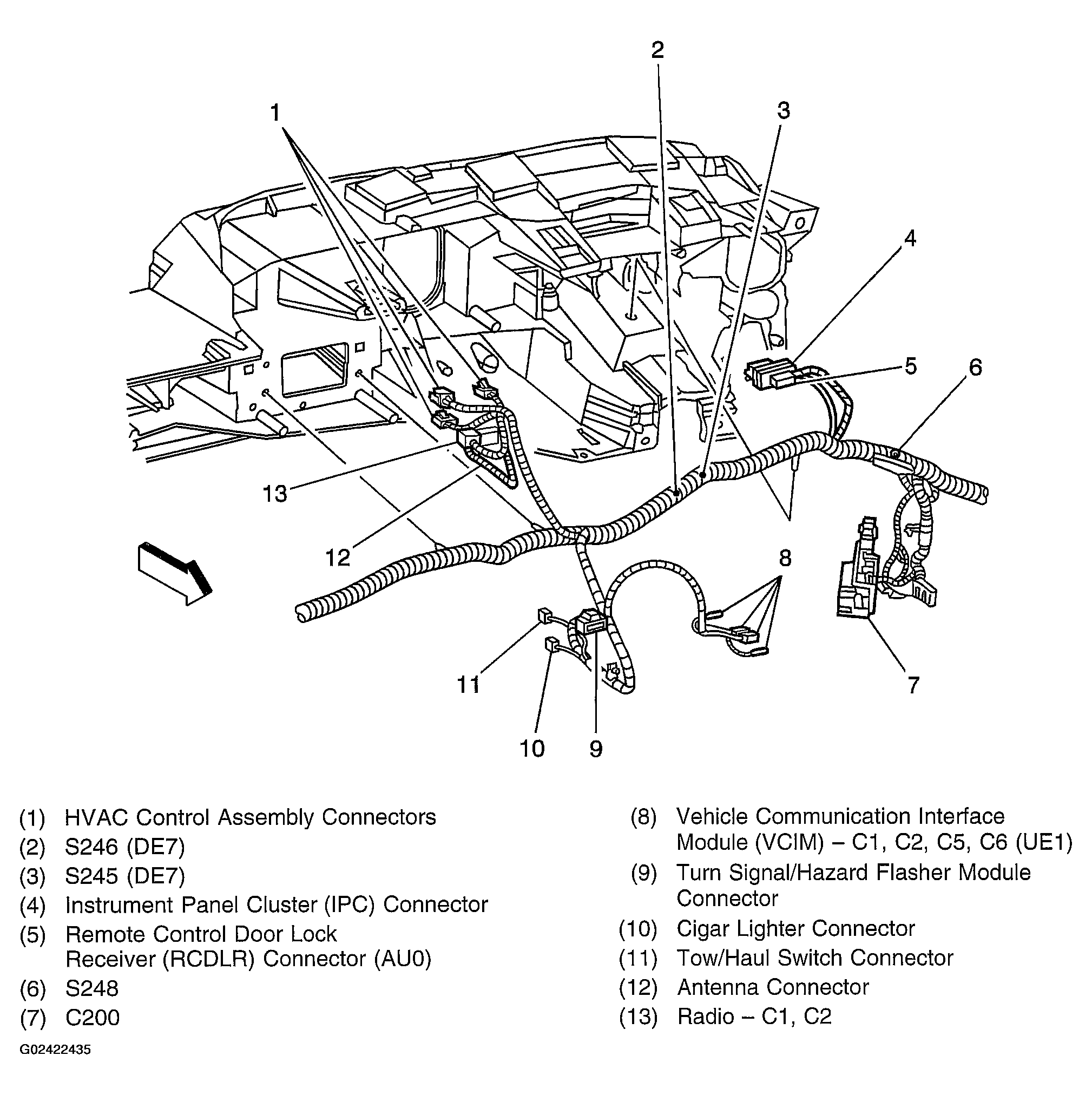 2
1
3
4
5
6
13
12
8
11
7
10
9

(1) HVAC Control Assembly Connectors
(2) S246 (DE7)
(3) S245 (DE7)
(4) Instrument Panel Cluster (IPC) Connector
(5) Remote Control Door Lock Receiver (RCDLR) Connector (AU0)
(6) S248
(7) C200

(8) Vehicle Communication Interface Module (VCIM) – C1, C2, C5, C6 (UE1)
(9) Turn Signal/Hazard Flasher Module Connector
(10) Cigar Lighter Connector
(11) Tow/Haul Switch Connector
(12) Antenna Connector
(13) Radio – C1, C2

G02422435