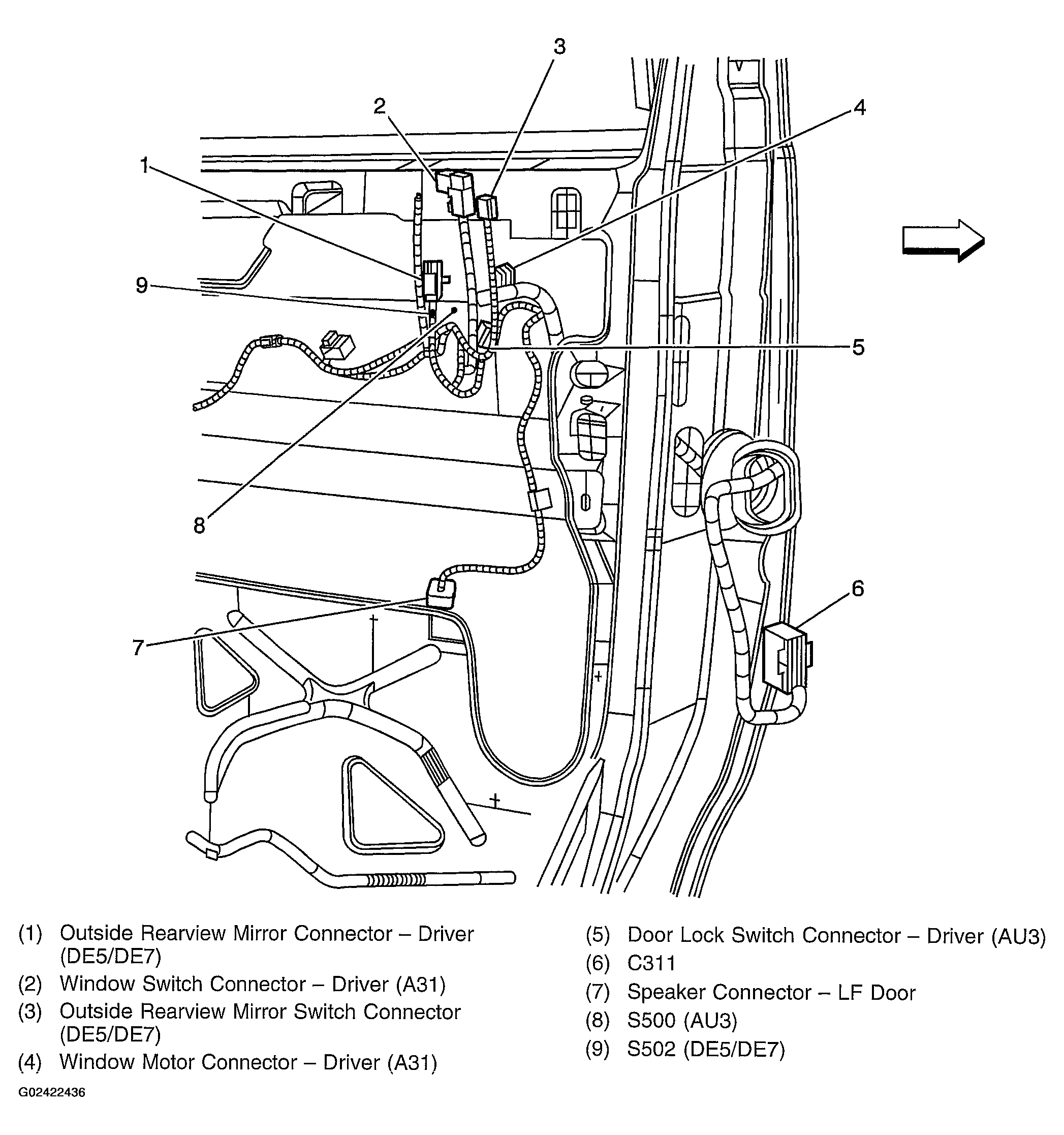 3
2
4
1
9
5
8
6
7

(1) Outside Rearview Mirror Connector – Driver (DE5/DE7)
(2) Window Switch Connector – Driver (A31)
(3) Outside Rearview Mirror Switch Connector (DE5/DE7)
(4) Window Motor Connector – Driver (A31)

(5) Door Lock Switch Connector – Driver (AU3)
(6) C311
(7) Speaker Connector – LF Door
(8) S500 (AU3)
(9) S502 (DE5/DE7)

G02422436