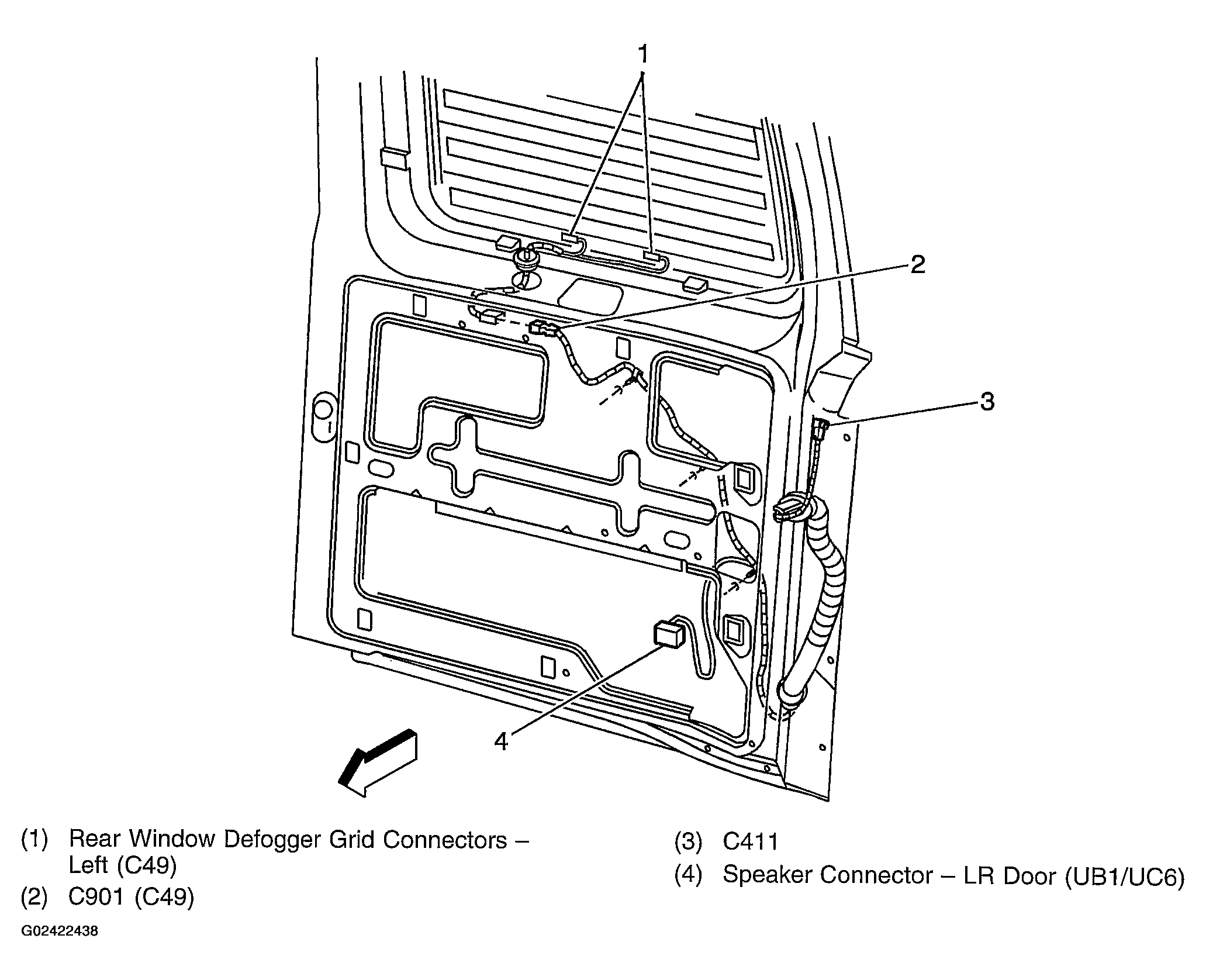 1

2

3

4

(1) Rear Window Defogger Grid Connectors – Left (C49)

(2) C901 (C49)

(3) C411

(4) Speaker Connector – LR Door (UB1/UC6)

G02422438