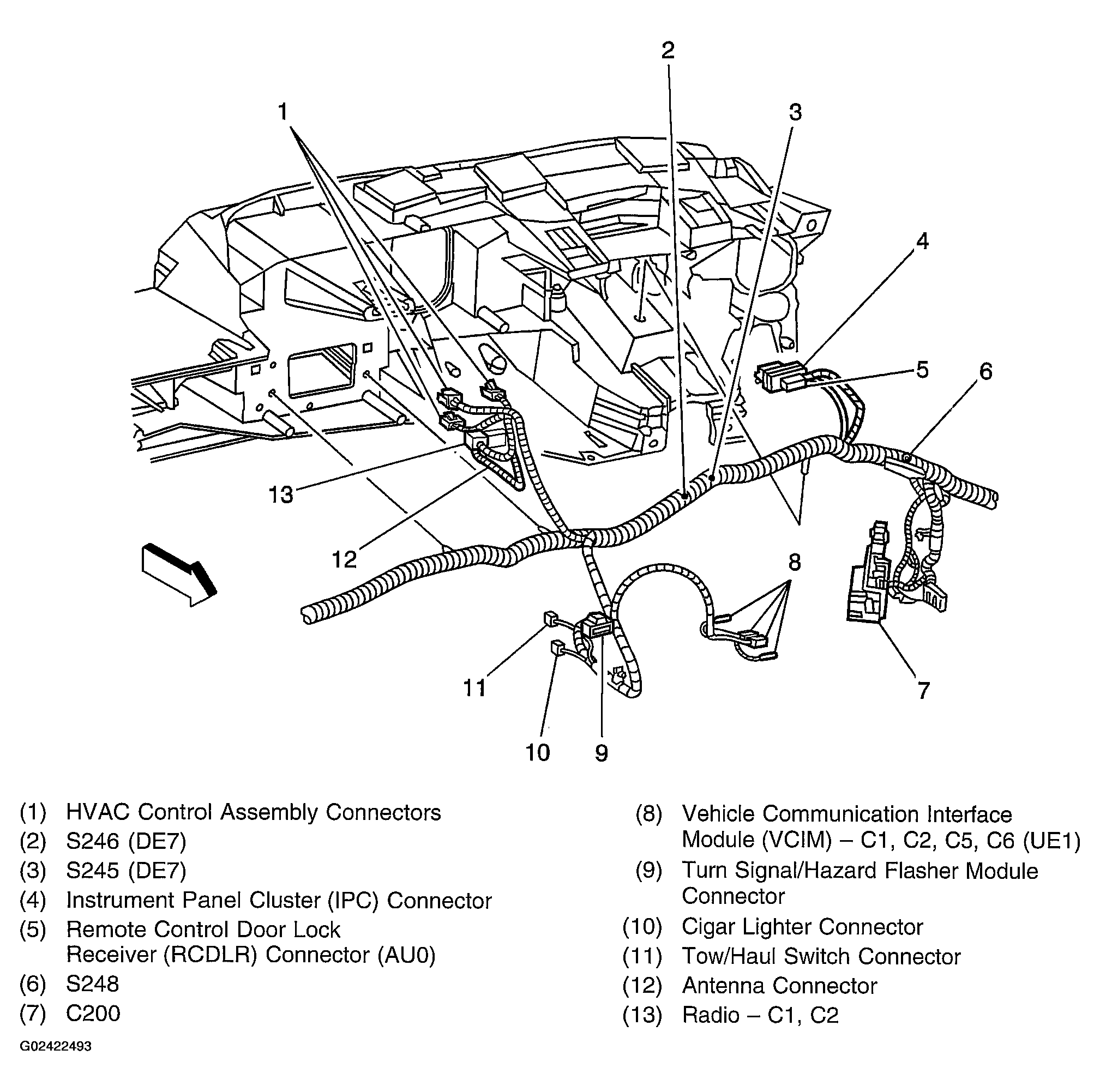 2

1

3

4

5

6

13

12

8

11

7

10

9

(1) HVAC Control Assembly Connectors
(2) S246 (DE7)
(3) S245 (DE7)
(4) Instrument Panel Cluster (IPC) Connector
(5) Remote Control Door Lock Receiver (RCDLR) Connector (AU0)
(6) S248
(7) C200

(8) Vehicle Communication Interface Module (VCIM) – C1, C2, C5, C6 (UE1)
(9) Turn Signal/Hazard Flasher Module Connector
(10) Cigar Lighter Connector
(11) Tow/Haul Switch Connector
(12) Antenna Connector
(13) Radio – C1, C2

G02422493