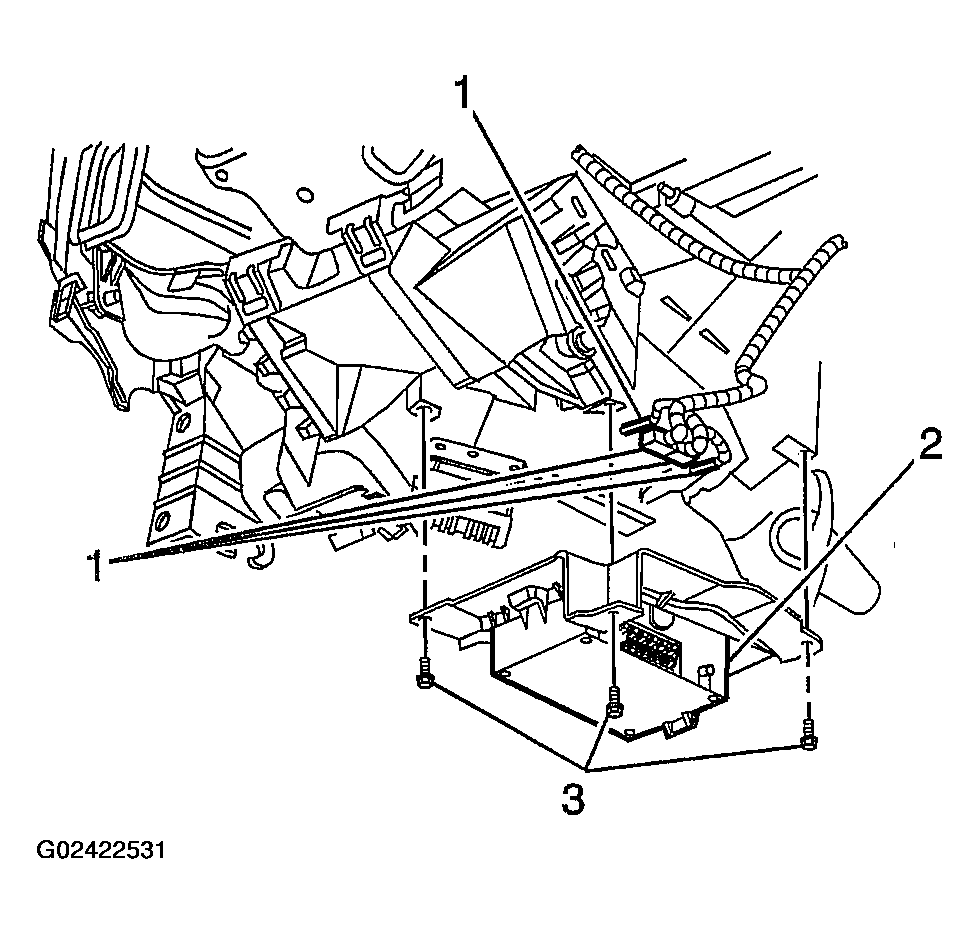 1
2
1
3
G02422531