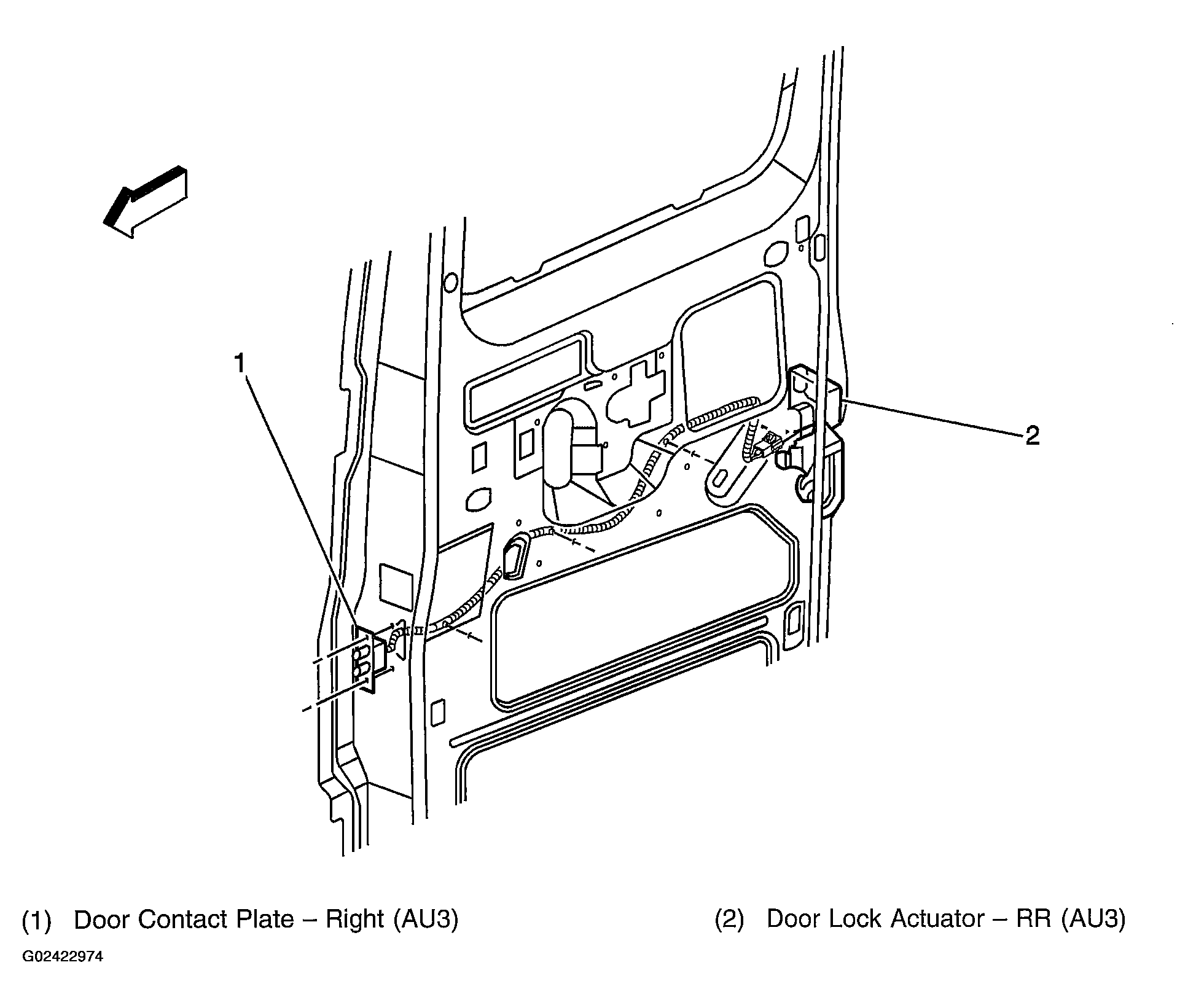 1

2

(1) Door Contact Plate – Right (AU3)

(2) Door Lock Actuator – RR (AU3)

G02422974