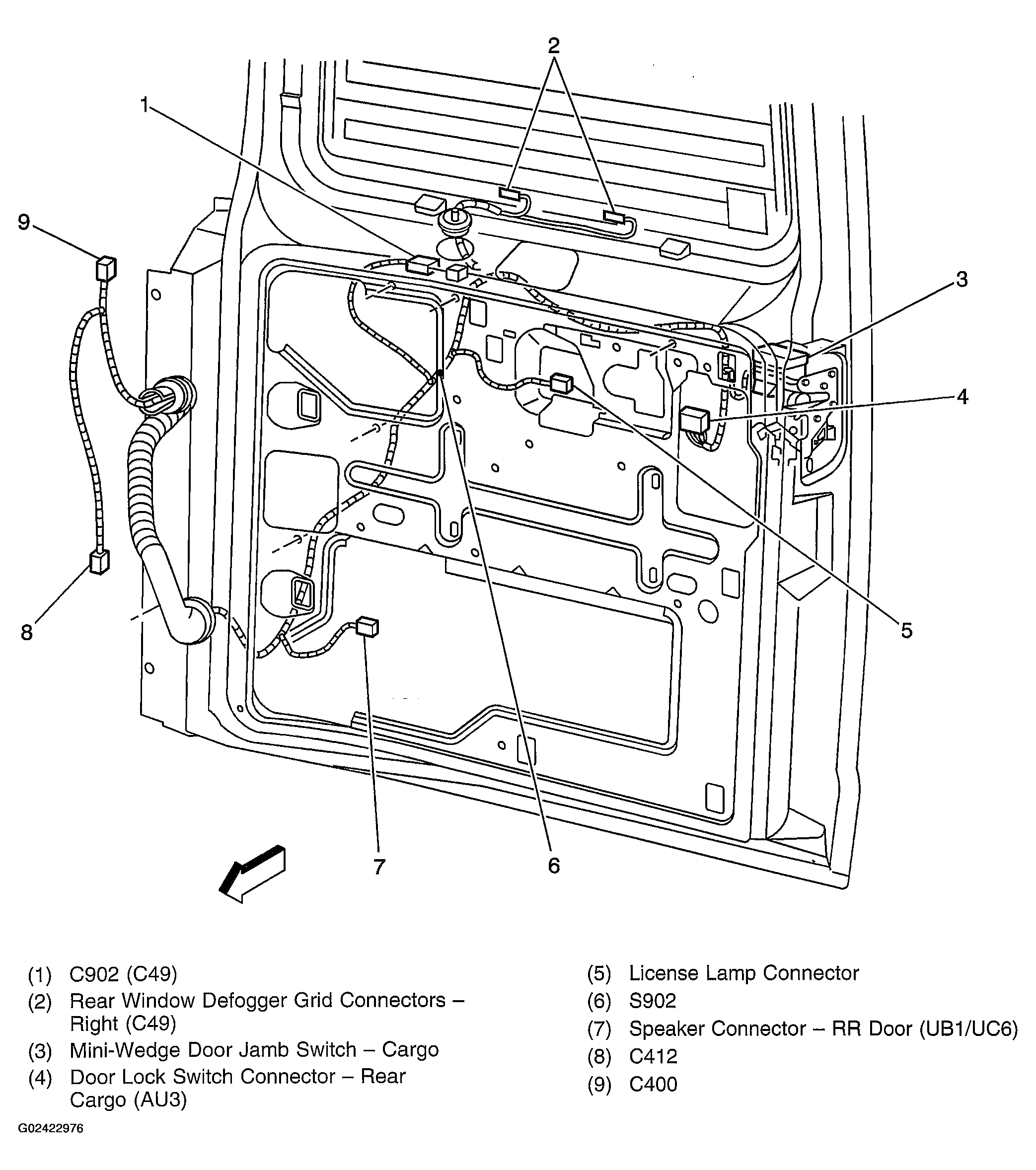 2

1

9

3

4

8

5

7

6

(1) C902 (C49)
(2) Rear Window Defogger Grid Connectors – Right (C49)
(3) Mini-Wedge Door Jamb Switch – Cargo
(4) Door Lock Switch Connector – Rear Cargo (AU3)

(5) License Lamp Connector
(6) S902
(7) Speaker Connector – RR Door (UB1/UC6)
(8) C412
(9) C400

G02422976