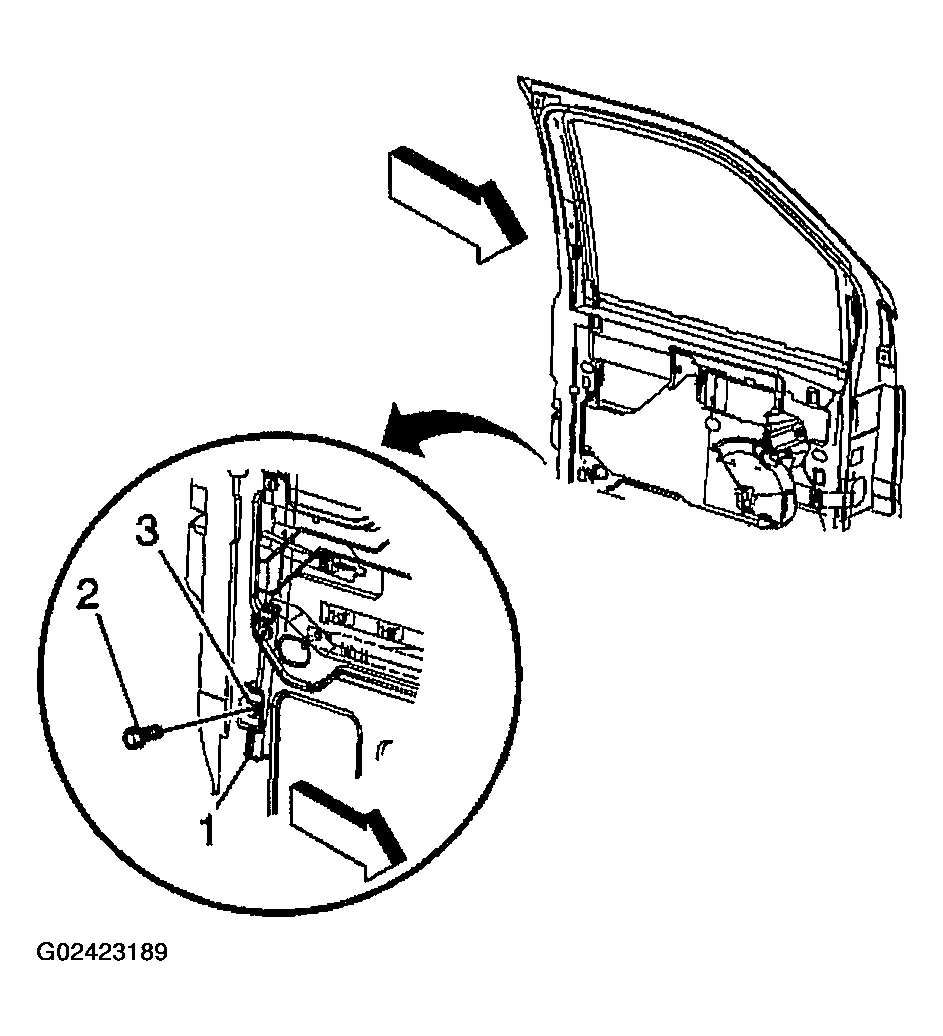 3
2
1
G02423189