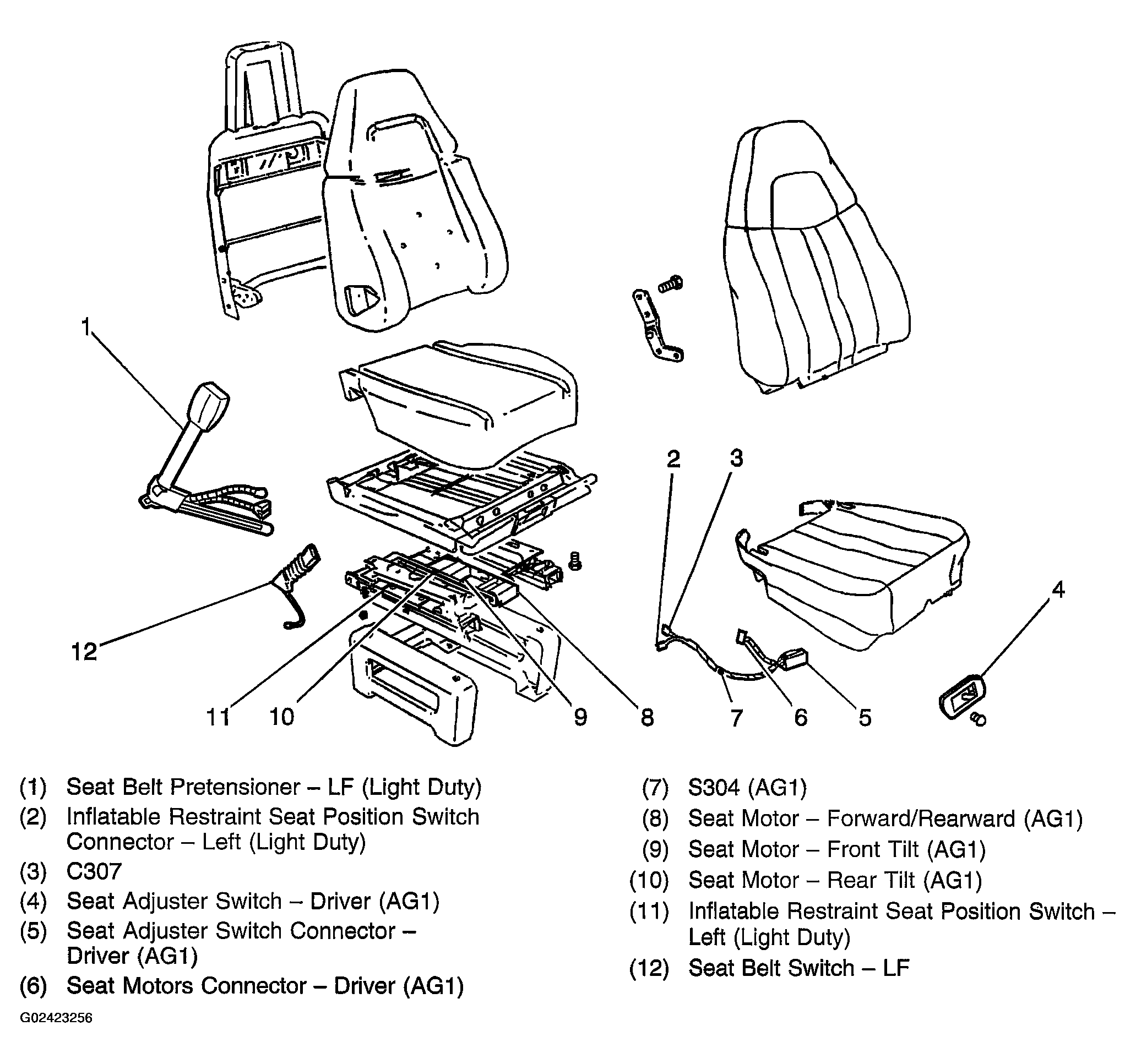 1

2 3

4

12

11 10 9 8 7 6 5

(1) Seat Belt Pretensioner – LF (Light Duty)
(2) Inflatable Restraint Seat Position Switch Connector – Left (Light Duty)
(3) C307
(4) Seat Adjuster Switch – Driver (AG1)
(5) Seat Adjuster Switch Connector – Driver (AG1)
(6) Seat Motors Connector – Driver (AG1)

(7) S304 (AG1)
(8) Seat Motor – Forward/Rearward (AG1)
(9) Seat Motor – Front Tilt (AG1)
(10) Seat Motor – Rear Tilt (AG1)
(11) Inflatable Restraint Seat Position Switch – Left (Light Duty)
(12) Seat Belt Switch – LF

G02423256