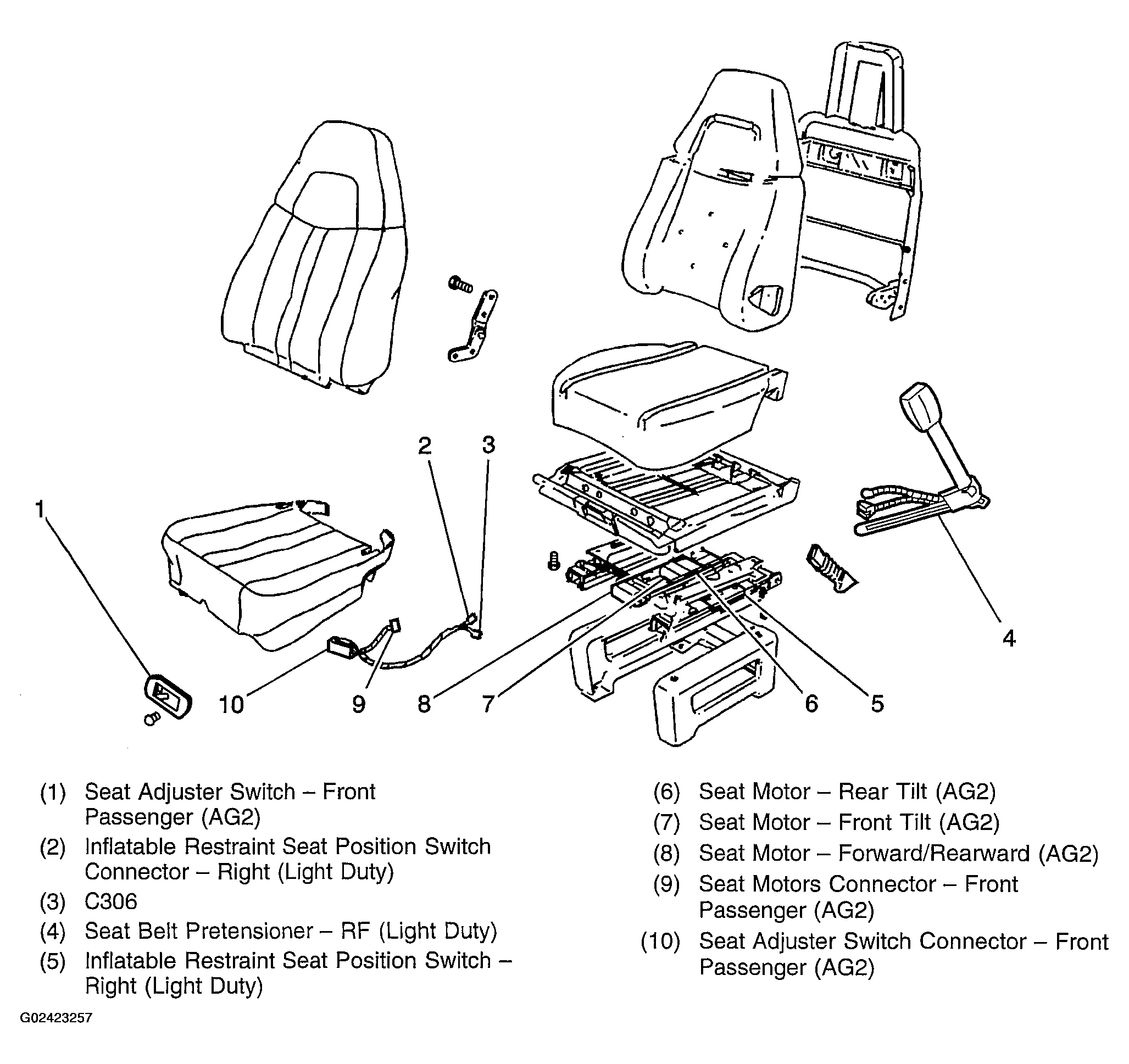 2
3
1
4
10
9
8
7
6
5

(1) Seat Adjuster Switch – Front Passenger (AG2)
(2) Inflatable Restraint Seat Position Switch Connector – Right (Light Duty)
(3) C306
(4) Seat Belt Pretensioner – RF (Light Duty)
(5) Inflatable Restraint Seat Position Switch – Right (Light Duty)

(6) Seat Motor – Rear Tilt (AG2)
(7) Seat Motor – Front Tilt (AG2)
(8) Seat Motor – Forward/Rearward (AG2)
(9) Seat Motors Connector – Front Passenger (AG2)
(10) Seat Adjuster Switch Connector – Front Passenger (AG2)

G02423257