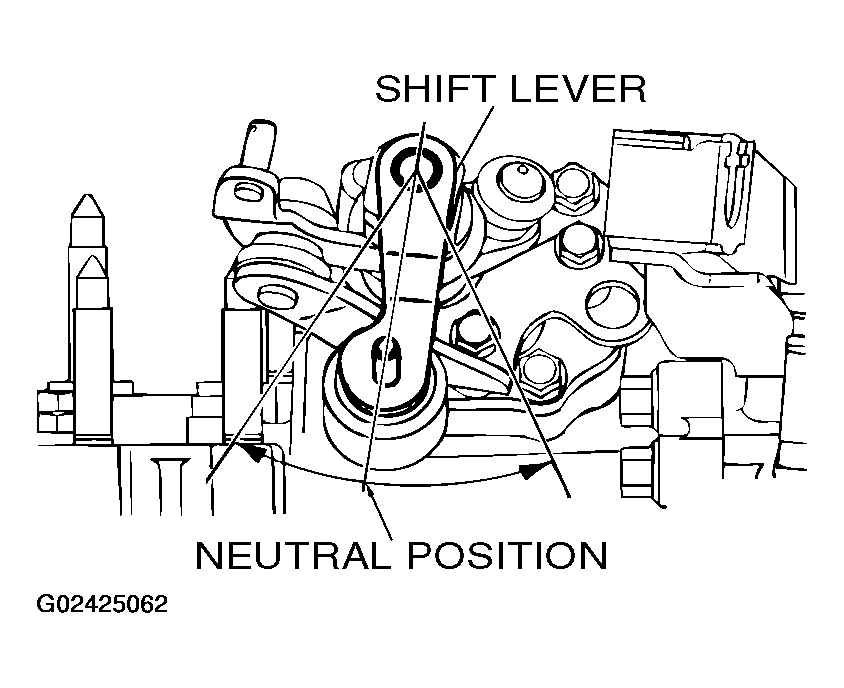 SHIFT LEVER

NEUTRAL POSITION

G02425062