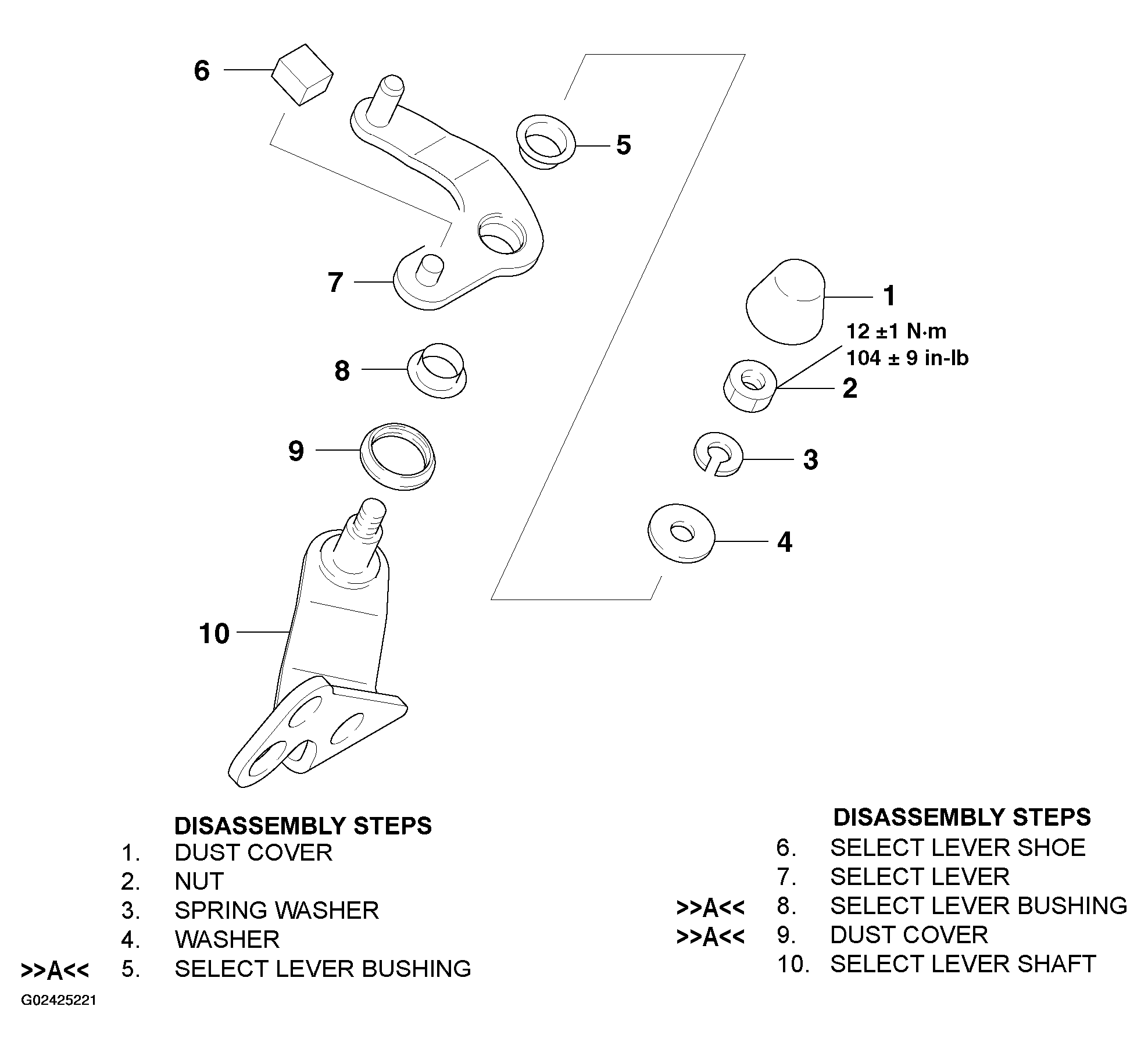 6

5

7

1

12 ±1 N·m
104 ± 9 in-lb

8

2

9

3

4

10

DISASSEMBLY STEPS
1. DUST COVER
2. NUT
3. SPRING WASHER
4. WASHER
>>A<< 5. SELECT LEVER BUSHING

DISASSEMBLY STEPS
6. SELECT LEVER SHOE
7. SELECT LEVER
>>A<< 8. SELECT LEVER BUSHING
>>A<< 9. DUST COVER
10. SELECT LEVER SHAFT

G02425221