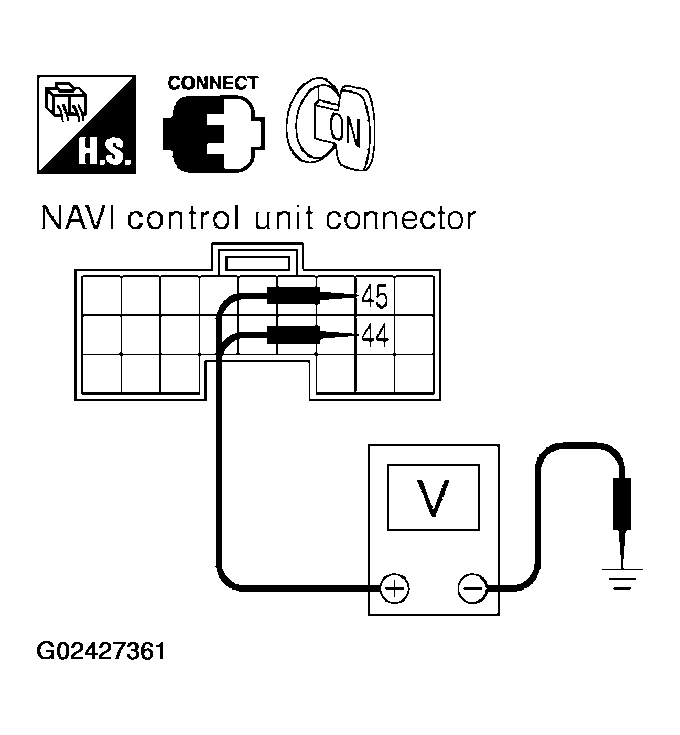 H.S.

CONNECT

ON

NAVI control unit connector

45

44

V

+

−

G02427361