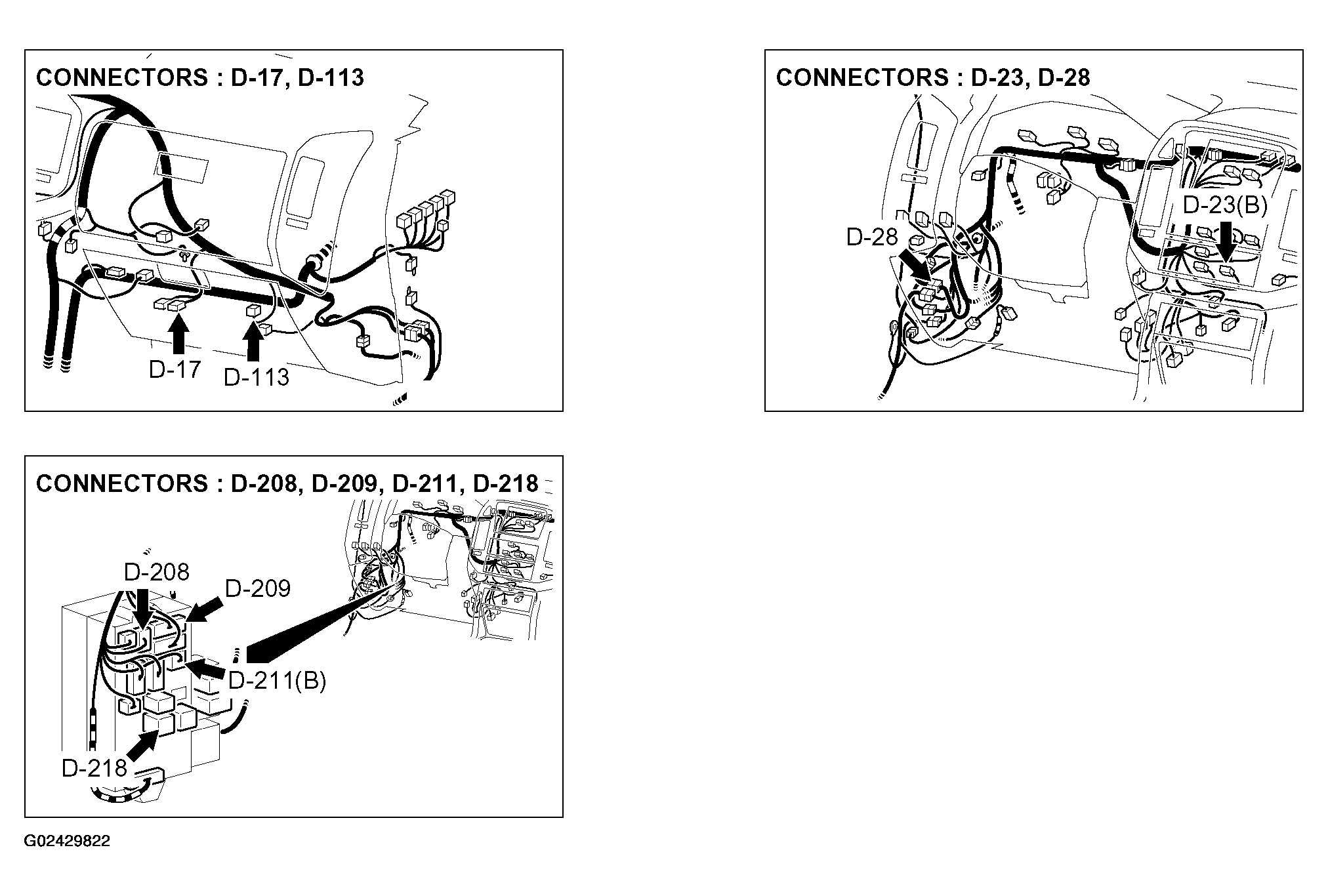 CONNECTORS : D-17, D-113

D-17
D-113

CONNECTORS : D-23, D-28

D-23(B)
D-28

CONNECTORS : D-208, D-209, D-211, D-218

D-208
D-209
D-211(B)
D-218

G02429822