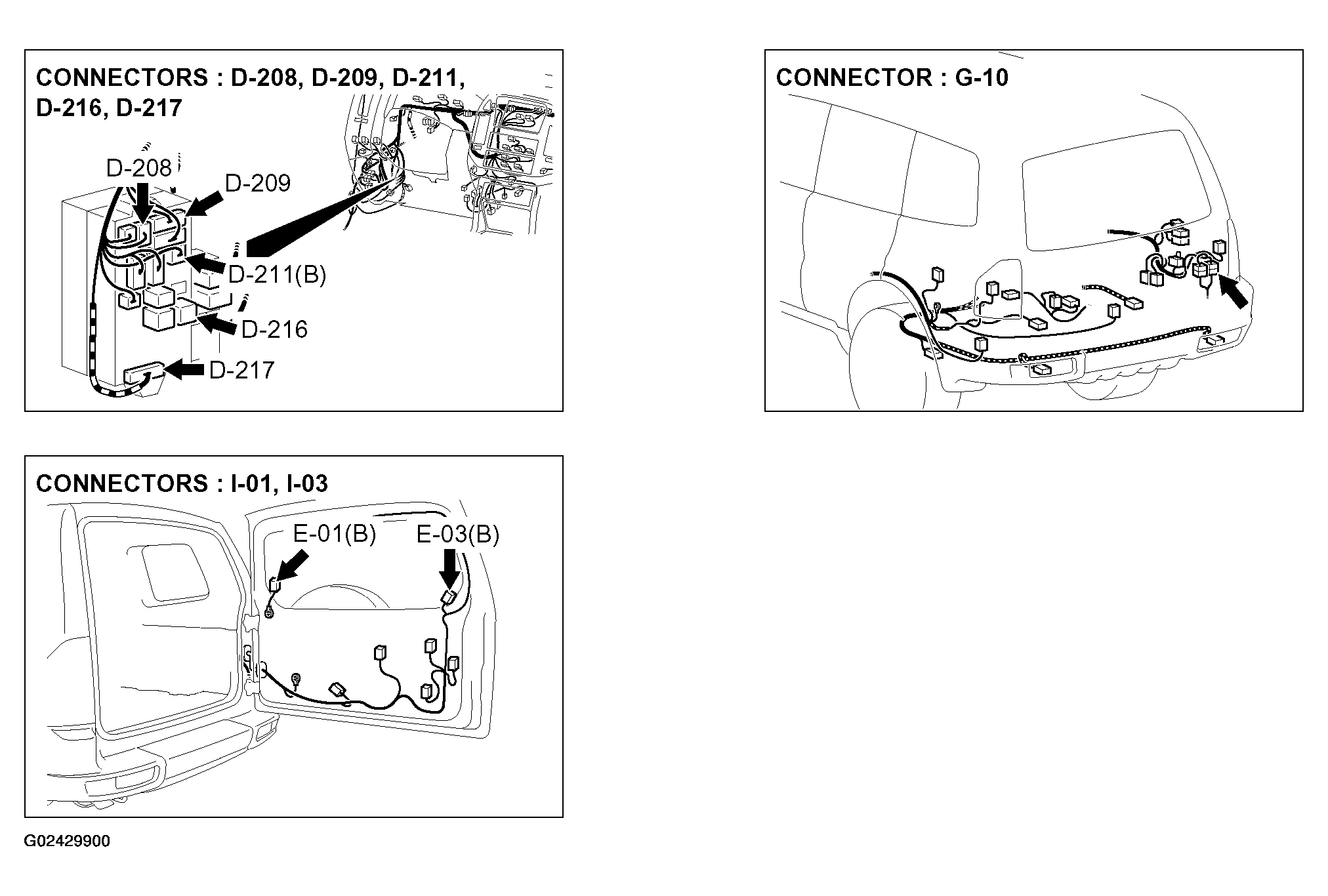 CONNECTORS : D-208, D-209, D-211, D-216, D-217

D-208
D-209
D-211(B)
D-216
D-217

CONNECTOR : G-10

CONNECTORS : I-01, I-03

E-01(B)
E-03(B)

G02429900