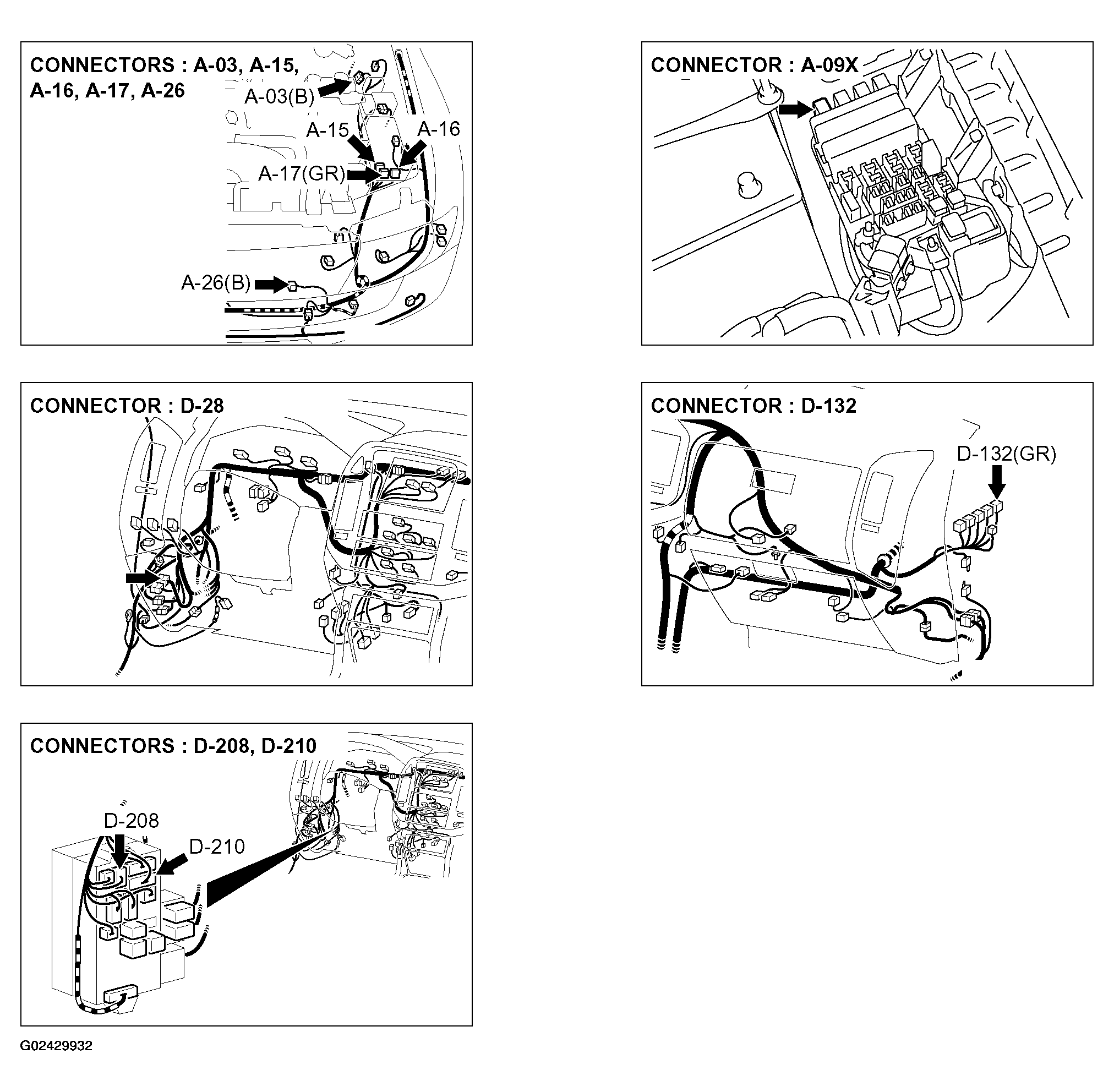 CONNECTORS : A-03, A-15, A-16, A-17, A-26

A-03(B)
A-15
A-16
A-17(GR)
A-26(B)

CONNECTOR : A-09X

CONNECTOR : D-28

CONNECTOR : D-132

D-132(GR)

CONNECTORS : D-208, D-210

D-208
D-210

G02429932