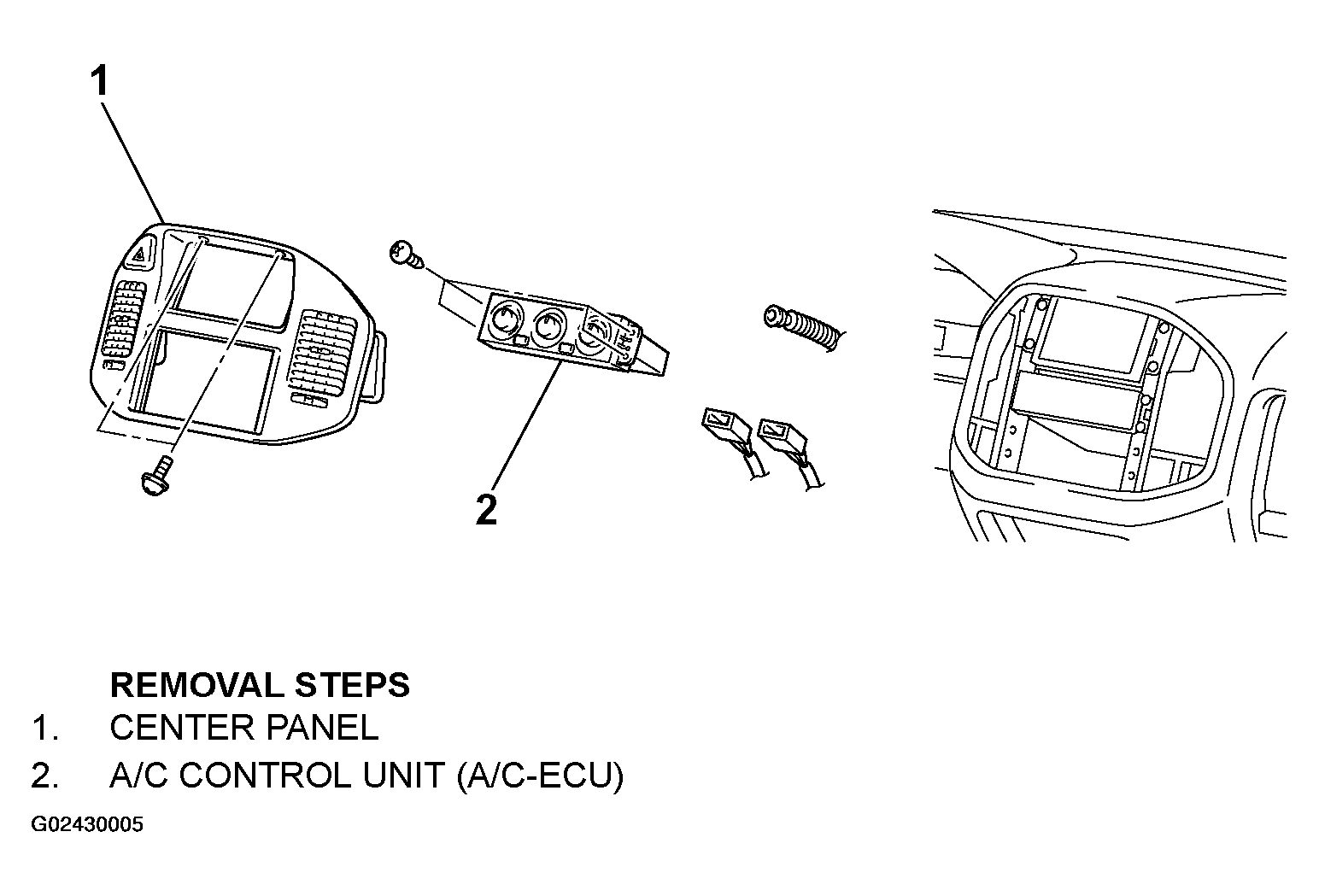 1

2

REMOVAL STEPS
1. CENTER PANEL
2. A/C CONTROL UNIT (A/C-ECU)

G02430005