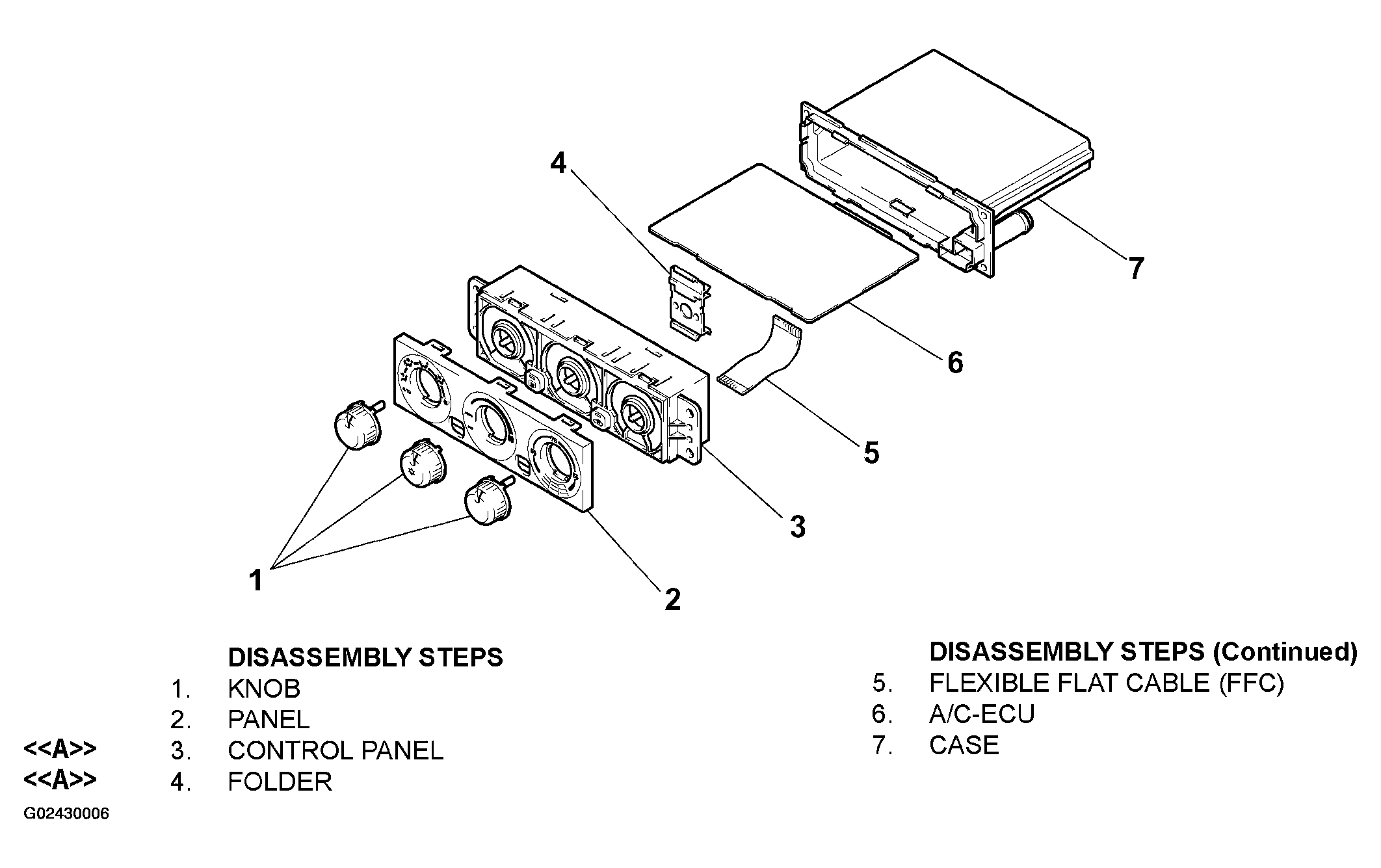 4

7

6

5

3

1

2

DISASSEMBLY STEPS
1. KNOB
2. PANEL
<<A>> 3. CONTROL PANEL
<<A>> 4. FOLDER

DISASSEMBLY STEPS (Continued)
5. FLEXIBLE FLAT CABLE (FFC)
6. A/C-ECU
7. CASE

G02430006