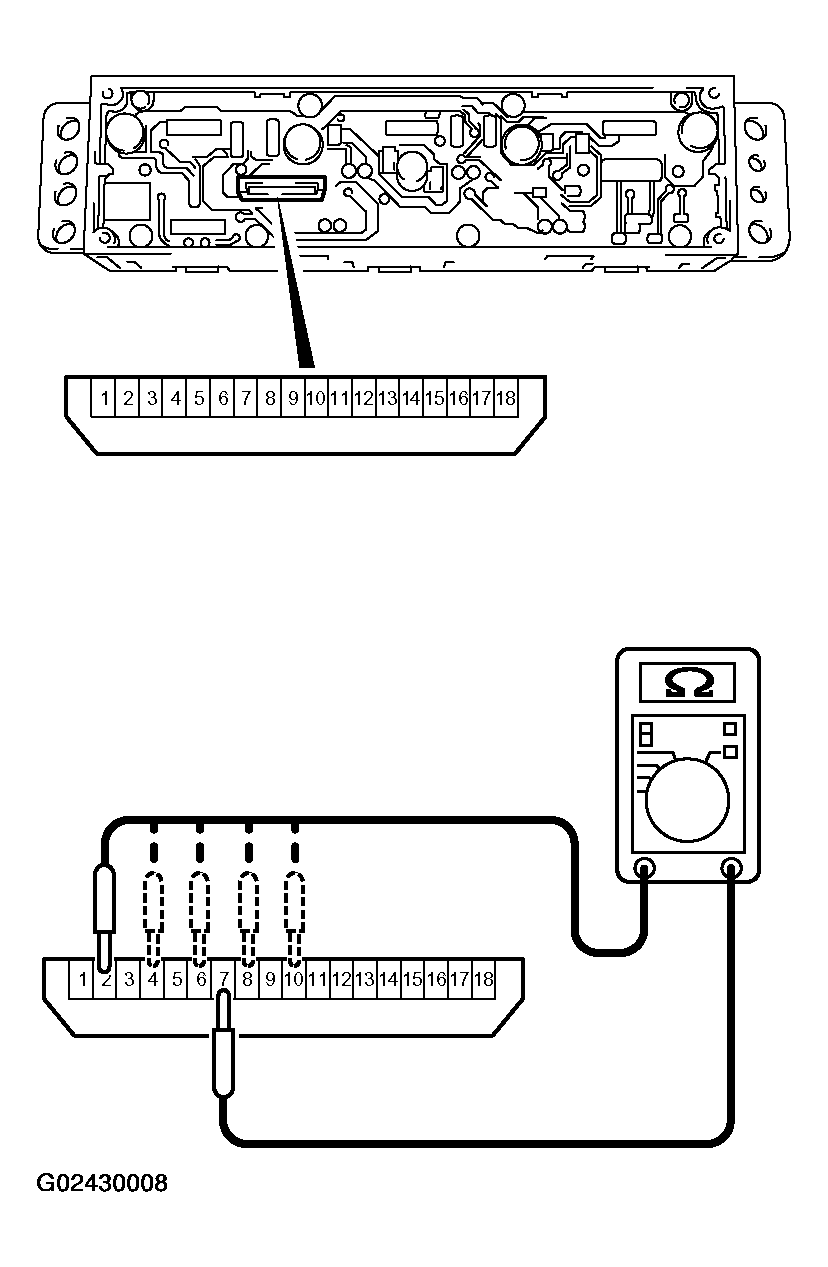 1 2 3 4 5 6 7 8 9 10 11 12 13 14 15 16 17 18

Ω

1 2 3 4 5 6 7 8 9 10 11 12 13 14 15 16 17 18

G02430008