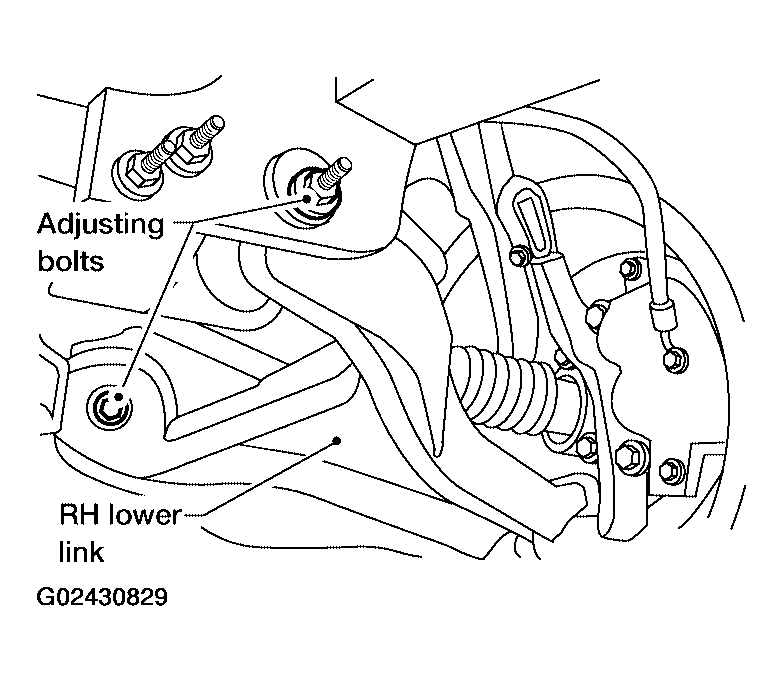 Adjusting bolts

RH lower link

G02430829