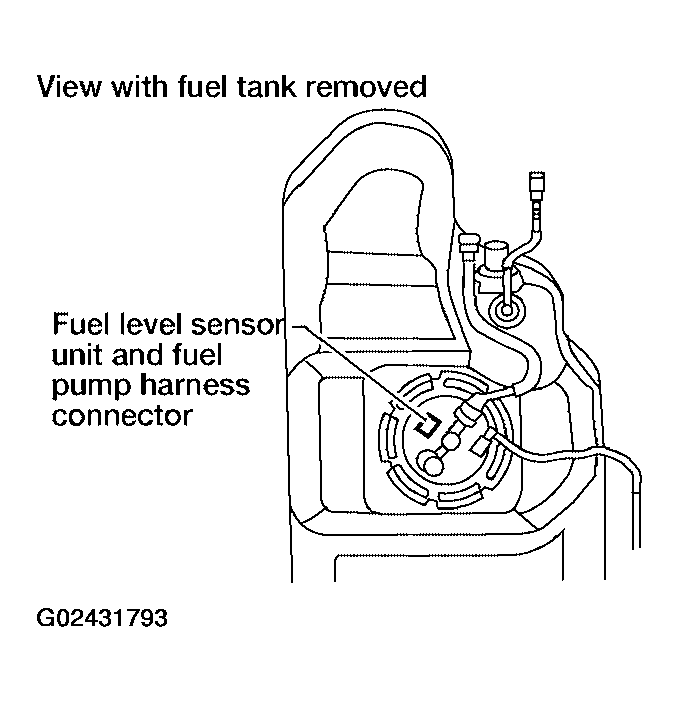 View with fuel tank removed

Fuel level sensor unit and fuel pump harness connector

G02431793