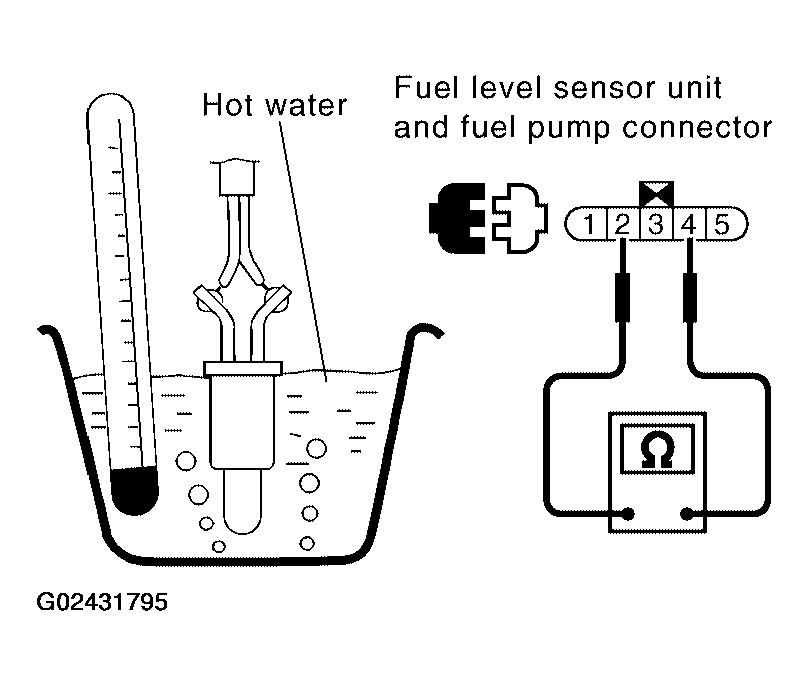 Hot water

Fuel level sensor unit and fuel pump connector

1 2 3 4 5

Ω

G02431795