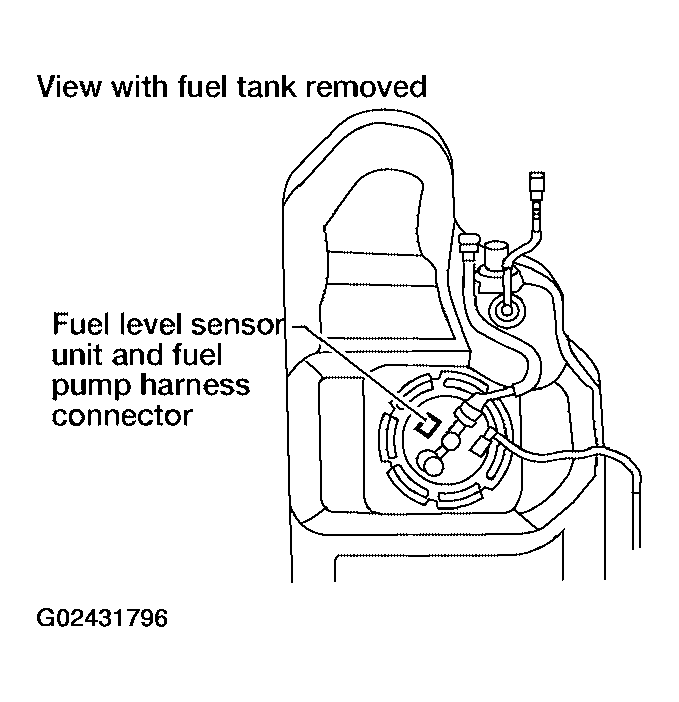 View with fuel tank removed

Fuel level sensor unit and fuel pump harness connector

G02431796