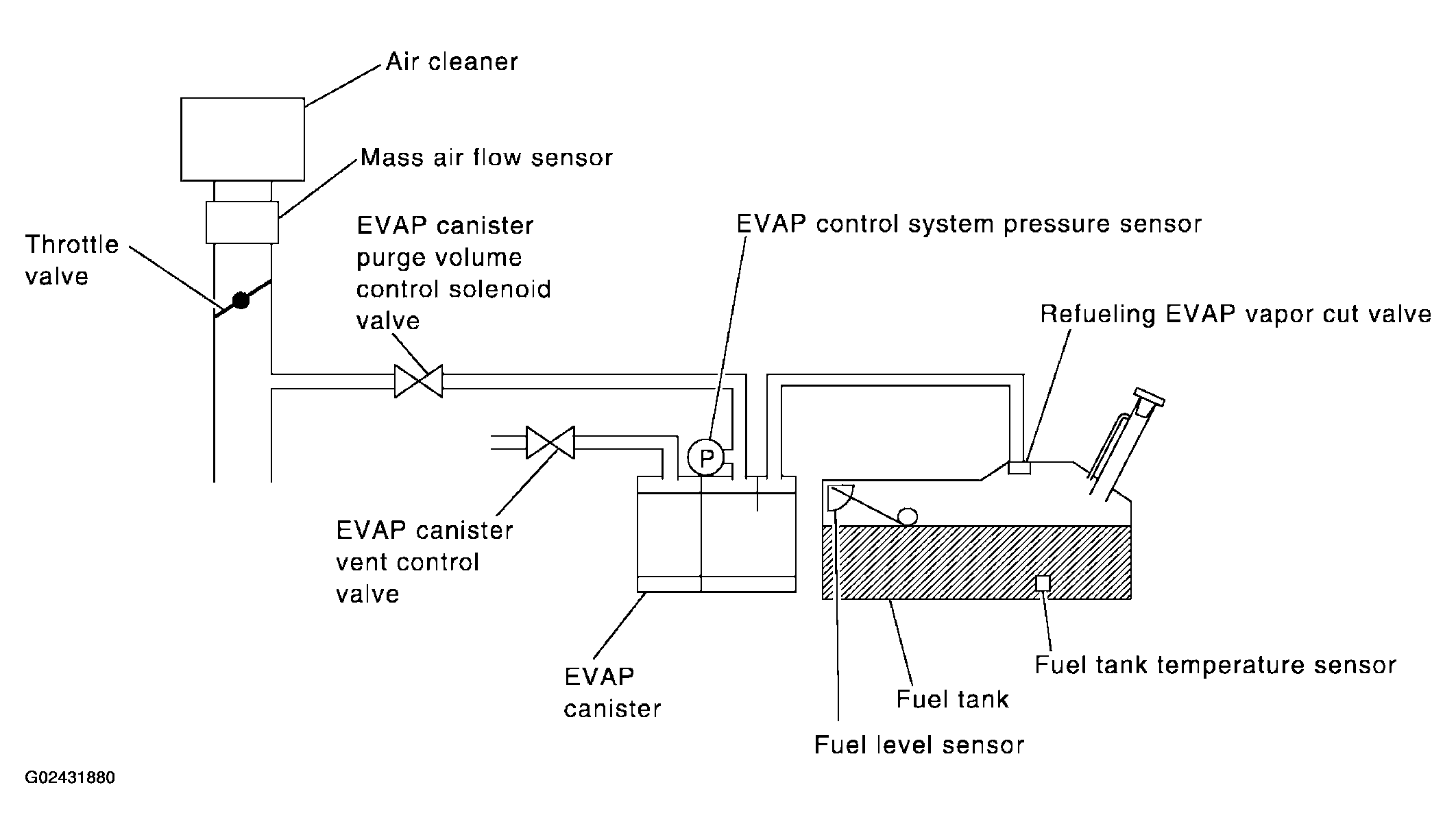 Air cleaner

Mass air flow sensor

Throttle valve

EVAP canister purge volume control solenoid valve

EVAP control system pressure sensor

Refueling EVAP vapor cut valve

P

EVAP canister vent control valve

EVAP canister

Fuel tank temperature sensor

Fuel tank

Fuel level sensor

G02431880