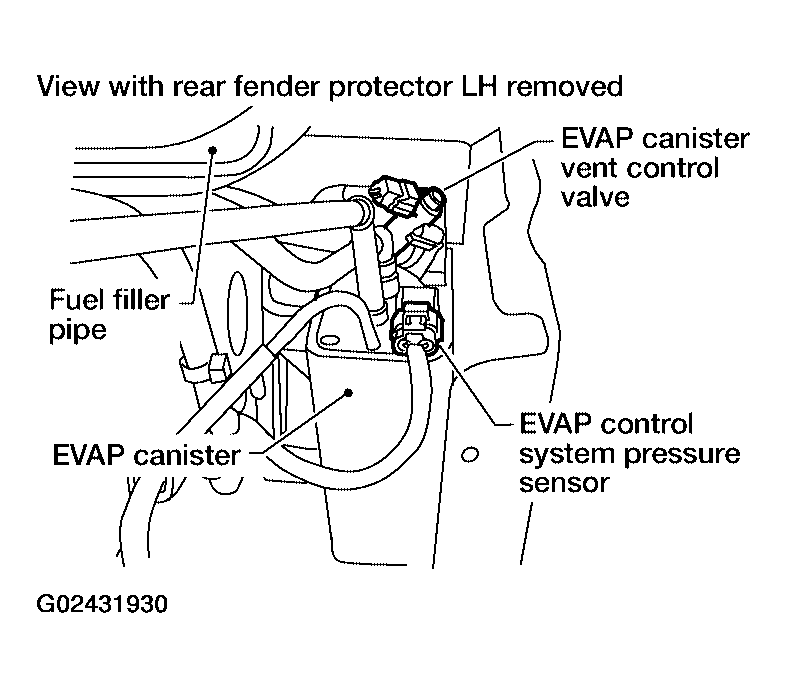 View with rear fender protector LH removed

EVAP canister vent control valve

Fuel filler pipe

EVAP canister

EVAP control system pressure sensor

G02431930