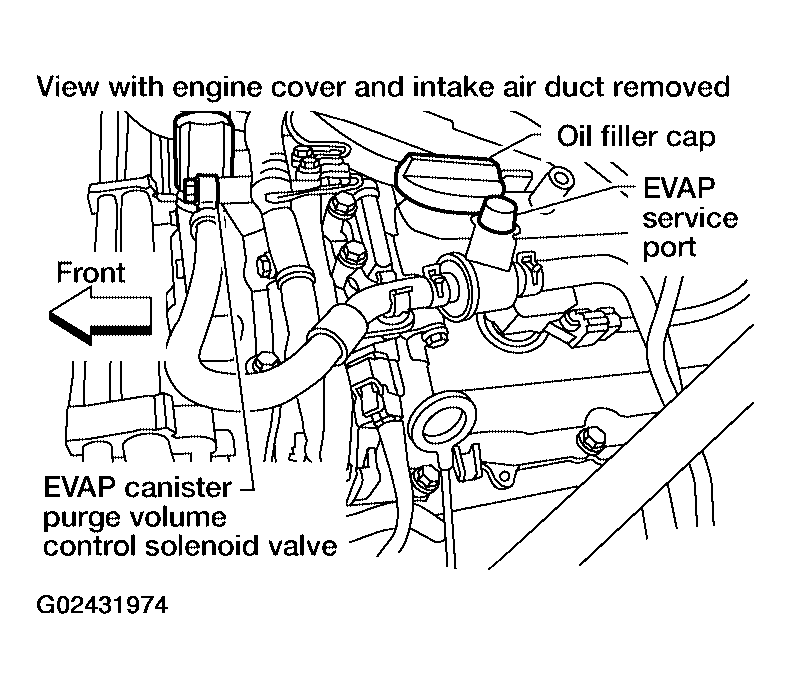 View with engine cover and intake air duct removed

Oil filler cap

EVAP service port

Front

EVAP canister purge volume control solenoid valve

G02431974