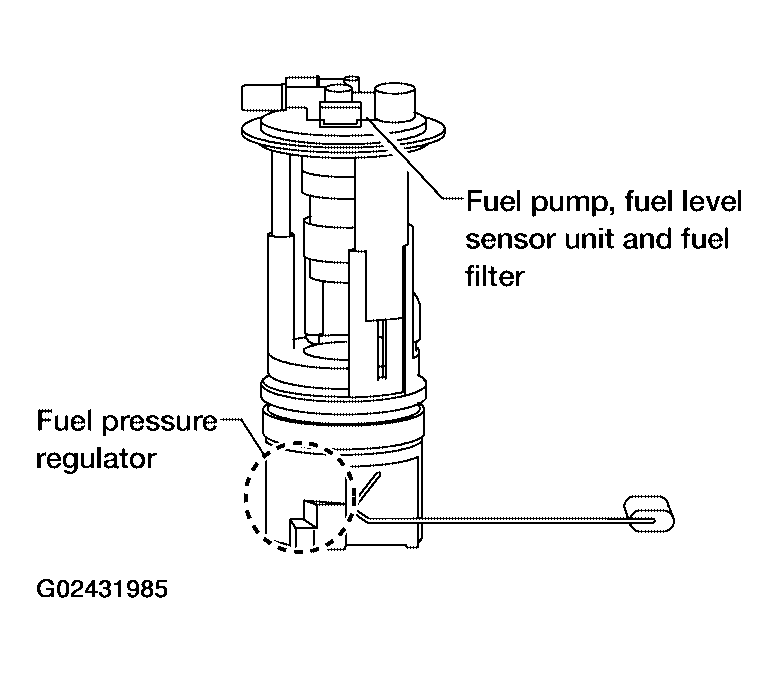 Fuel pump, fuel level sensor unit and fuel filter

Fuel pressure regulator

G02431985