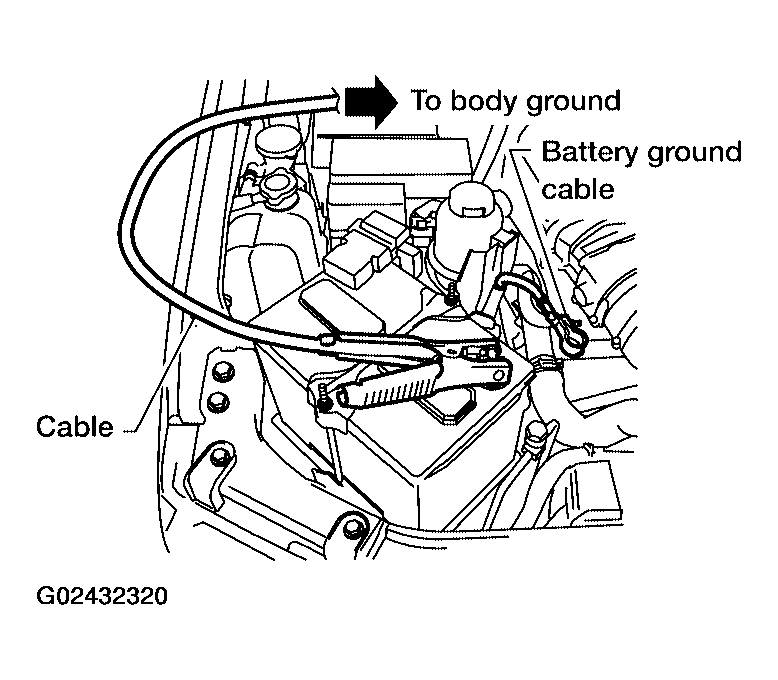 To body ground

Battery ground cable

Cable

G02432320