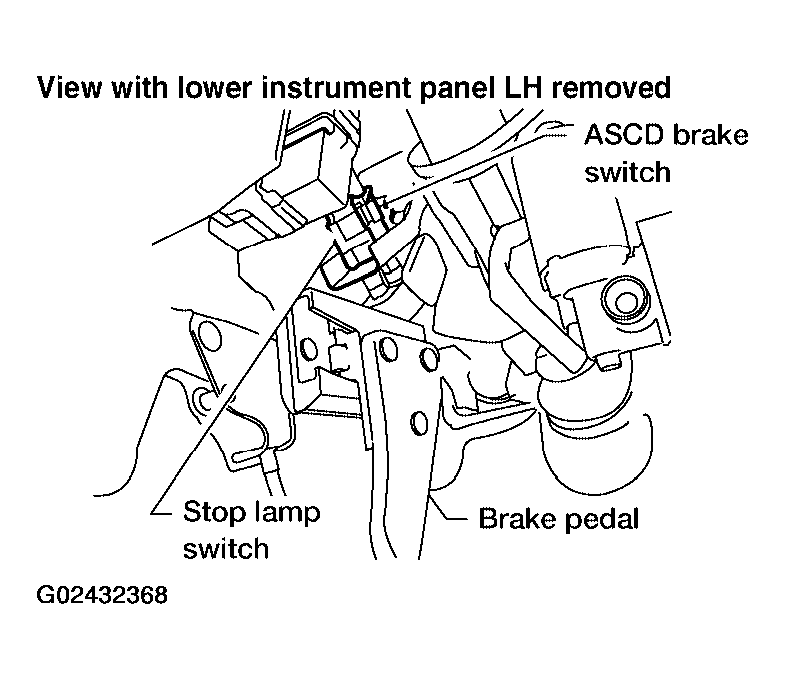 View with lower instrument panel LH removed

ASCD brake switch

Stop lamp switch

Brake pedal

G02432368