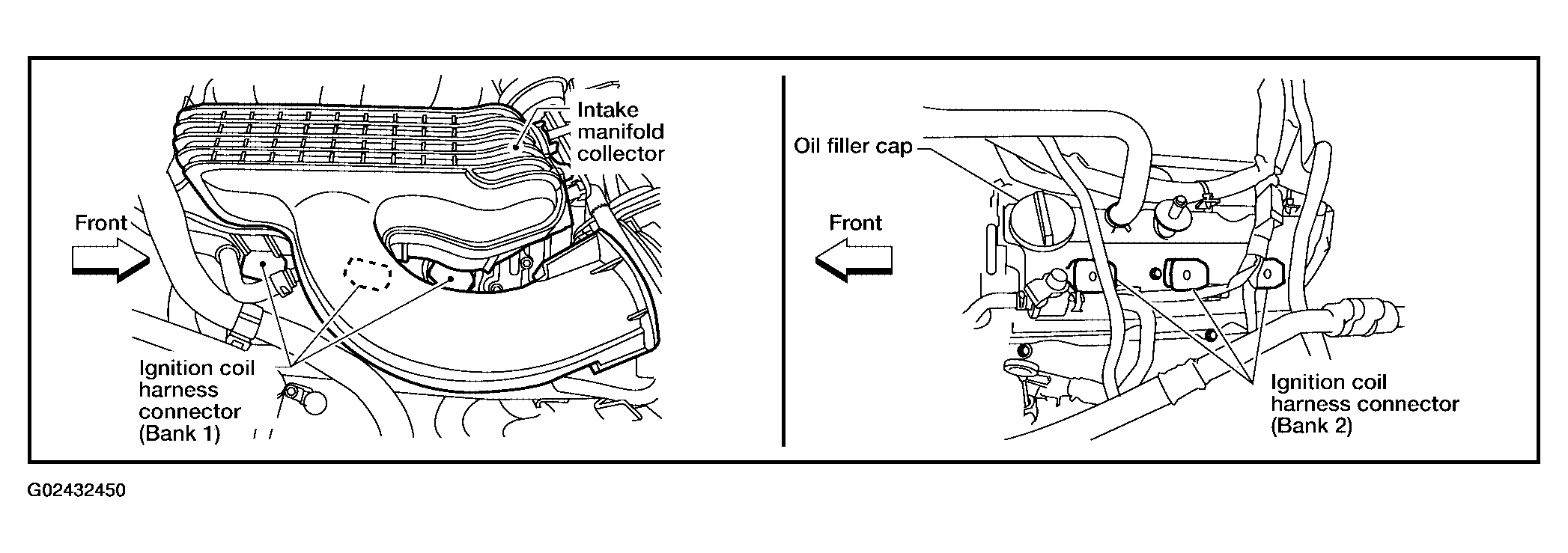 Intake manifold collector

Front

Ignition coil harness connector (Bank 1)

Oil filler cap

Front

Ignition coil harness connector (Bank 2)

G02432450