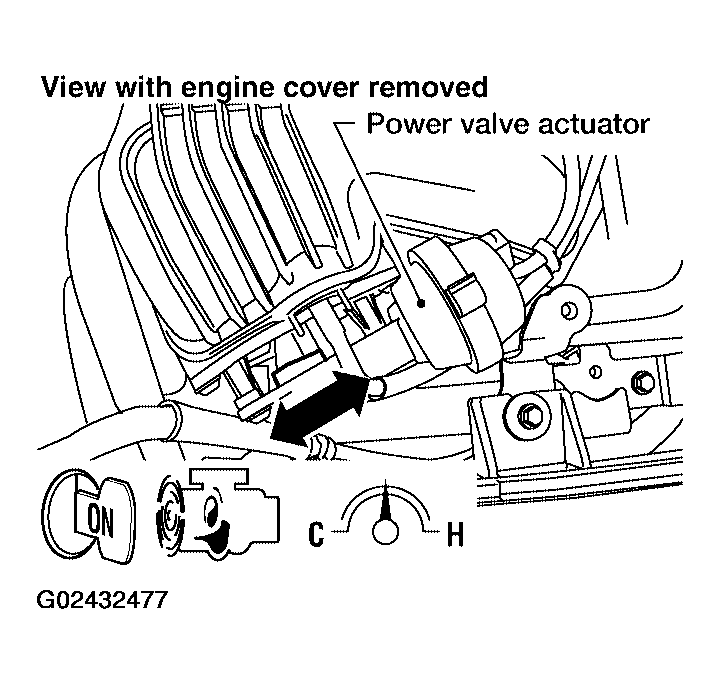 View with engine cover removed
Power valve actuator

ON

C
H

G02432477