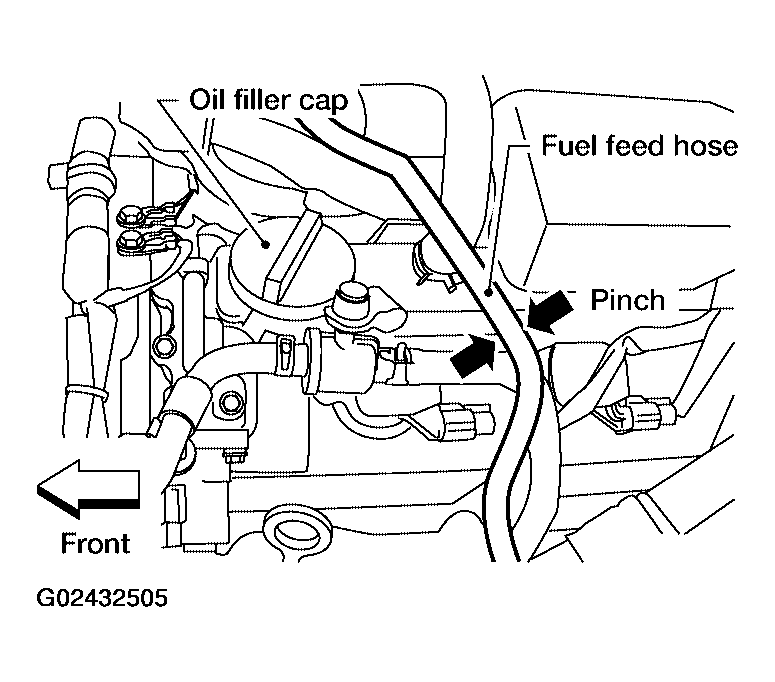 Oil filler cap

Fuel feed hose

Pinch

Front

G02432505