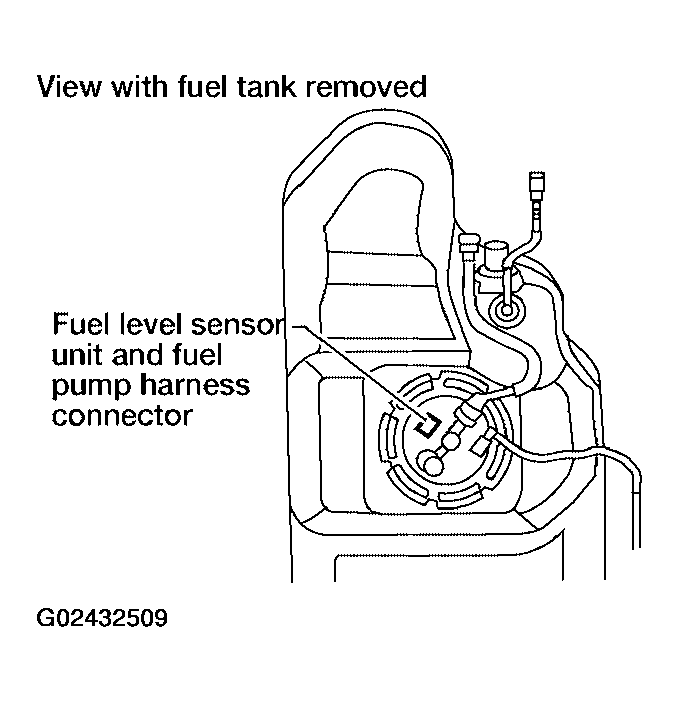 View with fuel tank removed

Fuel level sensor unit and fuel pump harness connector

G02432509