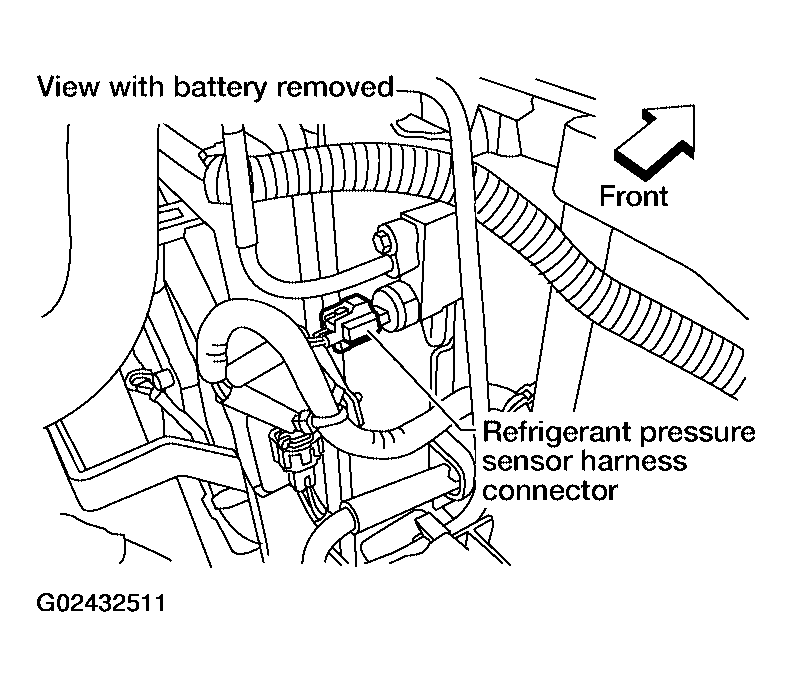 View with battery removed

Front

Refrigerant pressure sensor harness connector

G02432511