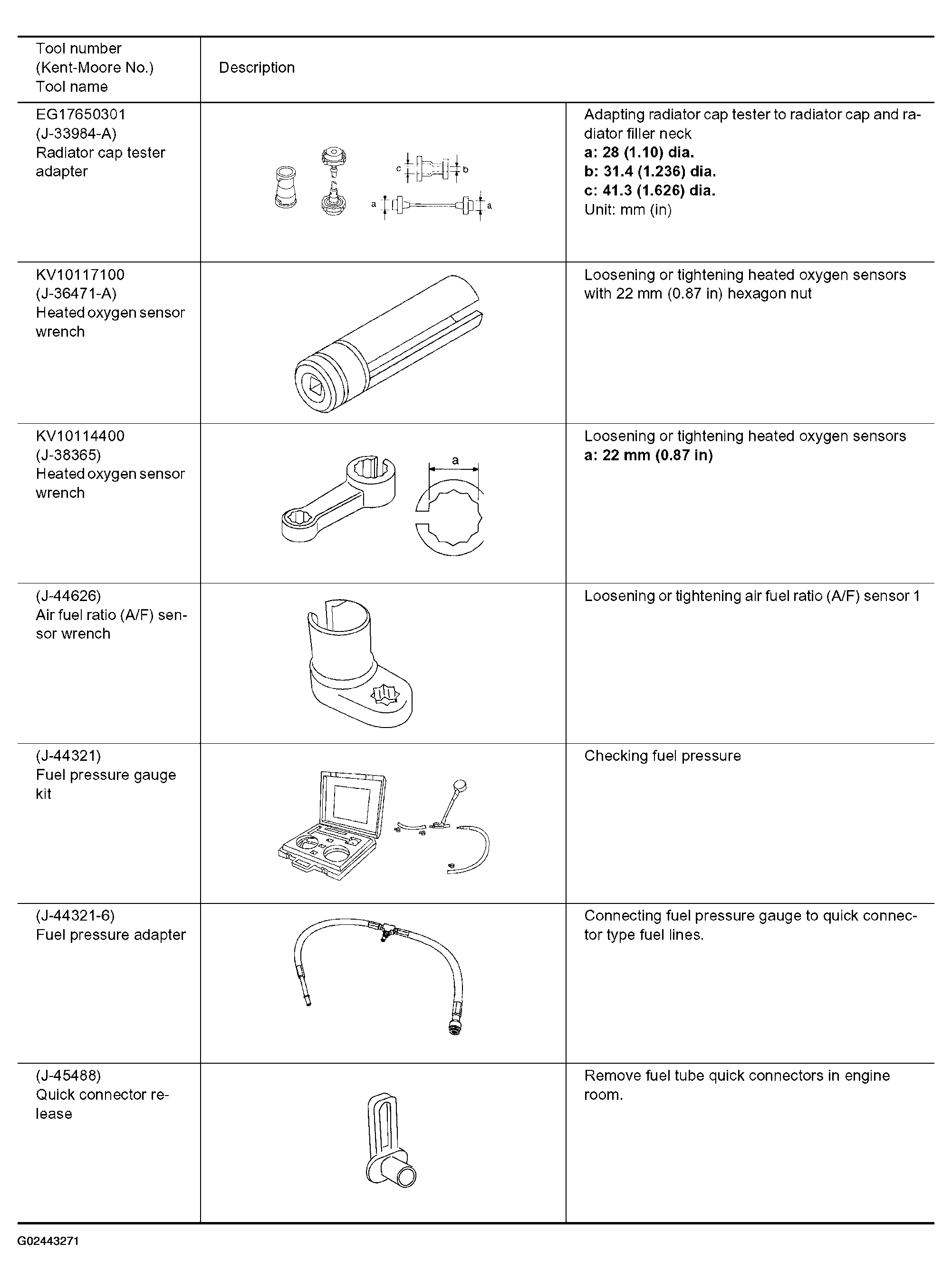 | Tool number (Kent-Moore No.) Tool name | Description | |
|---|---|---|
| EG17650301 (J-33984-A) Radiator cap tester adapter | c b a a | Adapting radiator cap tester to radiator cap and radiator filler neck **a: 28 (1.10) dia.** **b: 31.4 (1.236) dia.** **c: 41.3 (1.626) dia.** Unit: mm (in) |
| KV10117100 (J-36471-A) Heated oxygen sensor wrench | | Loosening or tightening heated oxygen sensors with 22 mm (0.87 in) hexagon nut |
| KV10114400 (J-38365) Heated oxygen sensor wrench | a | Loosening or tightening heated oxygen sensors **a: 22 mm (0.87 in)** |
| (J-44626) Air fuel ratio (A/F) sensor wrench | | Loosening or tightening air fuel ratio (A/F) sensor 1 |
| (J-44321) Fuel pressure gauge kit | | Checking fuel pressure |
| (J-44321-6) Fuel pressure adapter | | Connecting fuel pressure gauge to quick connector type fuel lines. |
| (J-45488) Quick connector release | | Remove fuel tube quick connectors in engine room. |

G02443271