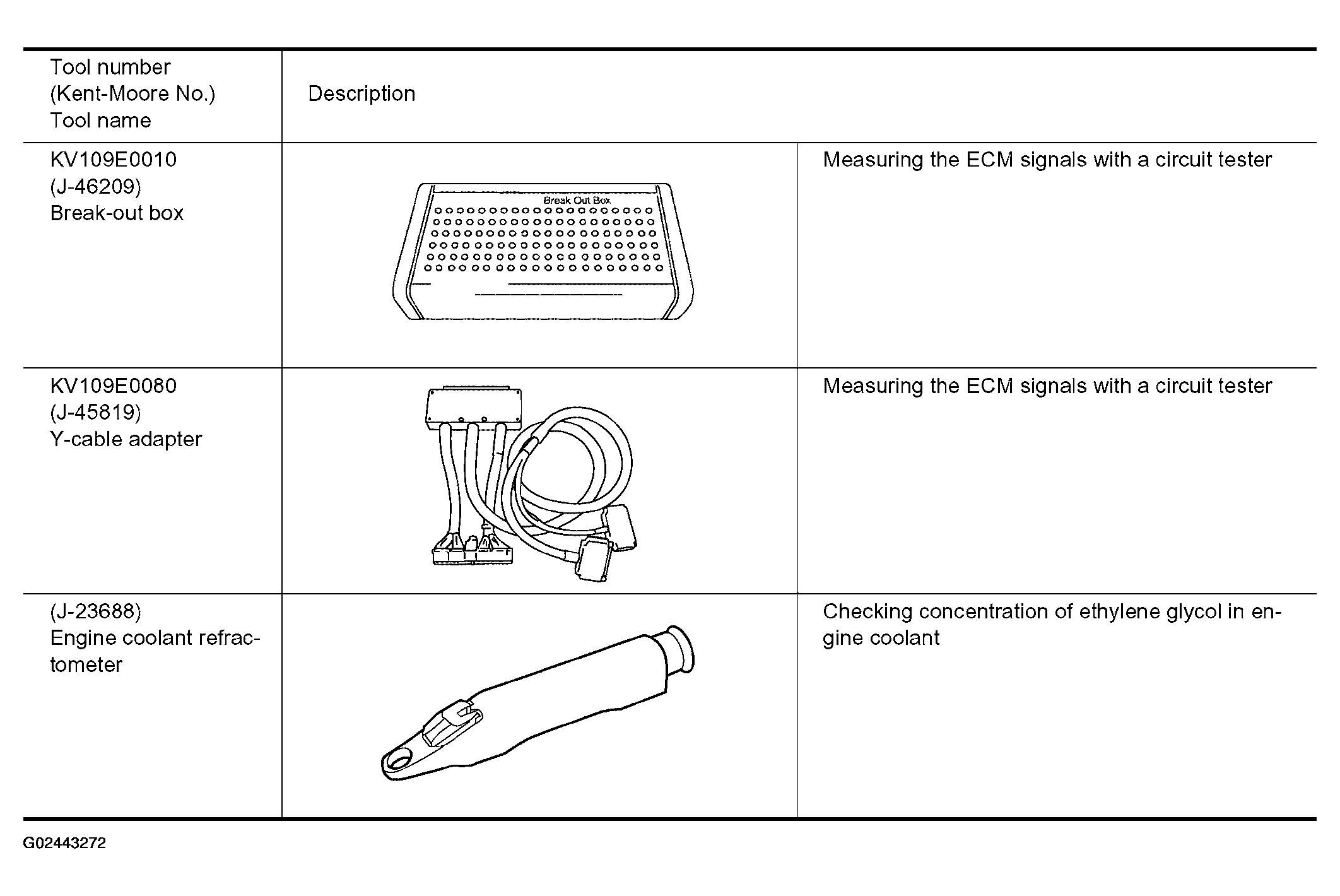 | Tool number (Kent-Moore No.) Tool name | Description | |
|---|---|---|
| KV109E0010 (J-46209) Break-out box | Break Out Box | Measuring the ECM signals with a circuit tester |
| KV109E0080 (J-45819) Y-cable adapter | | Measuring the ECM signals with a circuit tester |
| (J-23688) Engine coolant refractometer | | Checking concentration of ethylene glycol in engine coolant |

G02443272