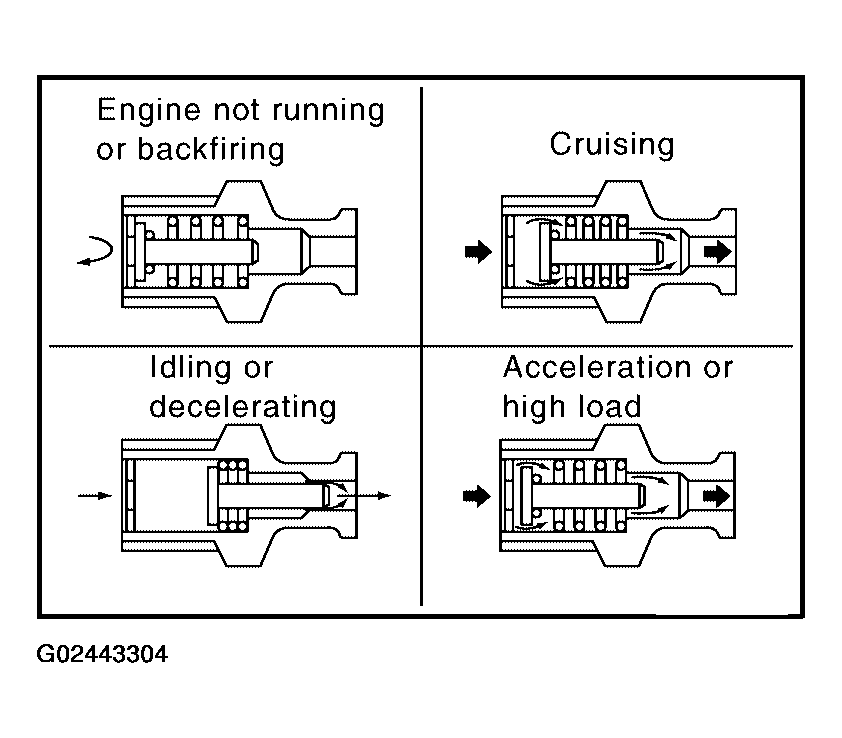 Engine not running or backfiring

Cruising

Idling or decelerating

Acceleration or high load

G02443304