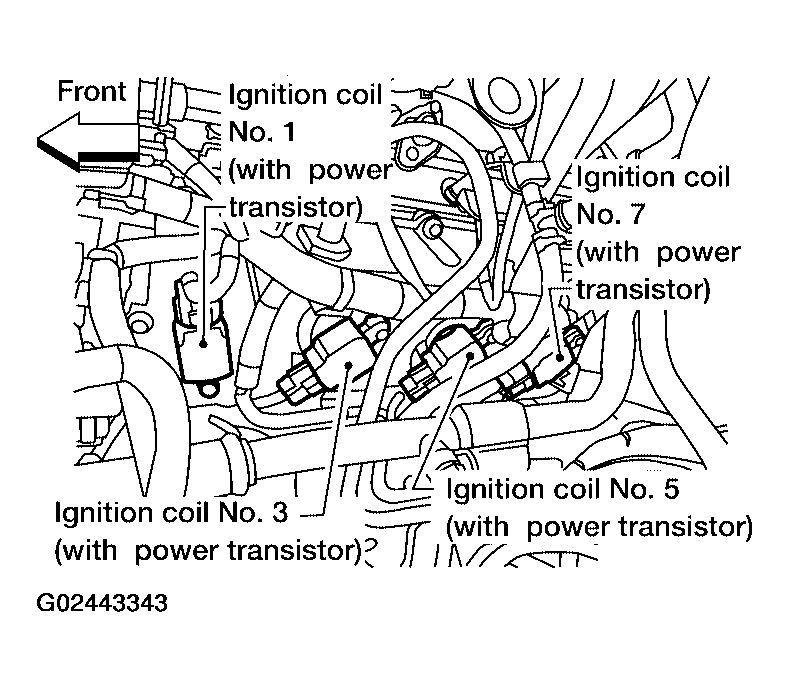 Front

Ignition coil No. 1 (with power transistor)

Ignition coil No. 7 (with power transistor)

Ignition coil No. 3 (with power transistor)

Ignition coil No. 5 (with power transistor)

G02443343