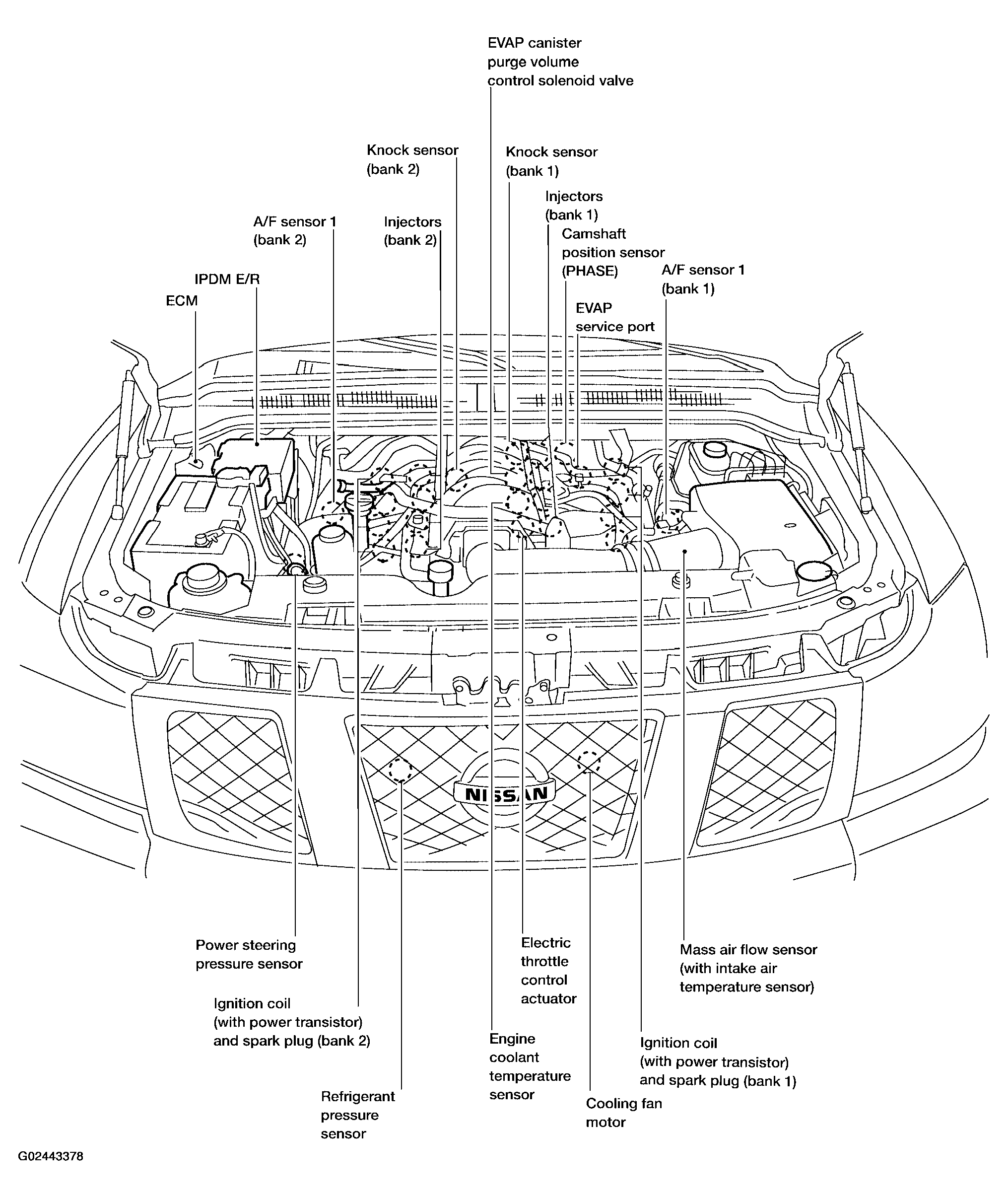 EVAP canister purge volume control solenoid valve

Knock sensor (bank 2)

Knock sensor (bank 1)

Injectors (bank 1)

A/F sensor 1 (bank 2)

Injectors (bank 2)

Camshaft position sensor (PHASE)

A/F sensor 1 (bank 1)

IPDM E/R

ECM

EVAP service port

NISSAN

Power steering pressure sensor

Electric throttle control actuator

Mass air flow sensor (with intake air temperature sensor)

Ignition coil (with power transistor) and spark plug (bank 2)

Engine coolant temperature sensor

Ignition coil (with power transistor) and spark plug (bank 1)

Refrigerant pressure sensor

Cooling fan motor

G02443378