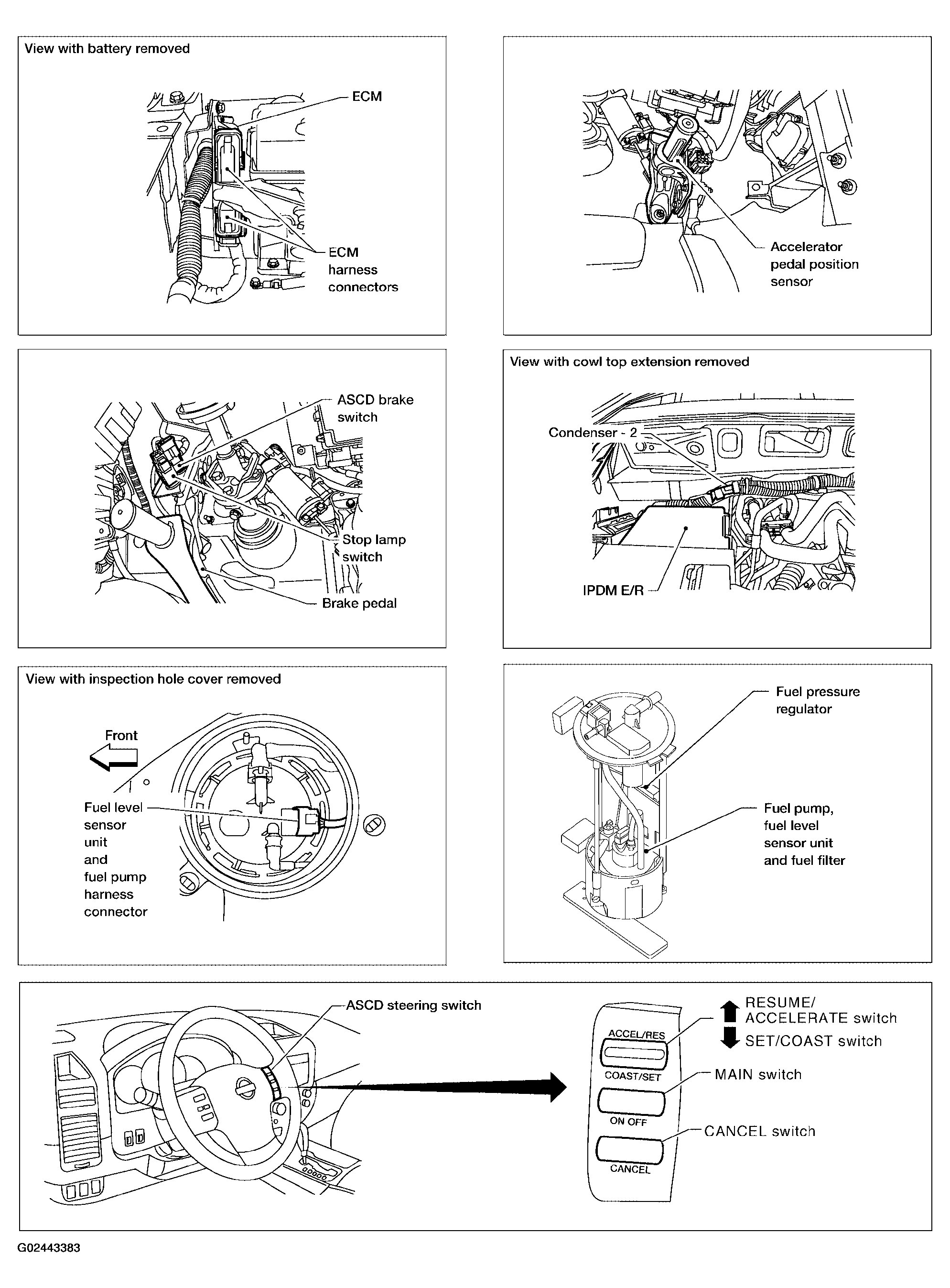 View with battery removed

ECM

ECM harness connectors

Accelerator pedal position sensor

ASCD brake switch

Stop lamp switch

Brake pedal

View with cowl top extension removed

Condenser - 2

IPDM E/R

View with inspection hole cover removed

Front

Fuel level sensor unit and fuel pump harness connector

Fuel pressure regulator

Fuel pump, fuel level sensor unit and fuel filter

ASCD steering switch

ACCEL/RES

COAST/SET

ON OFF

CANCEL

RESUME/ ACCELERATE switch

SET/COAST switch

MAIN switch

CANCEL switch

G02443383