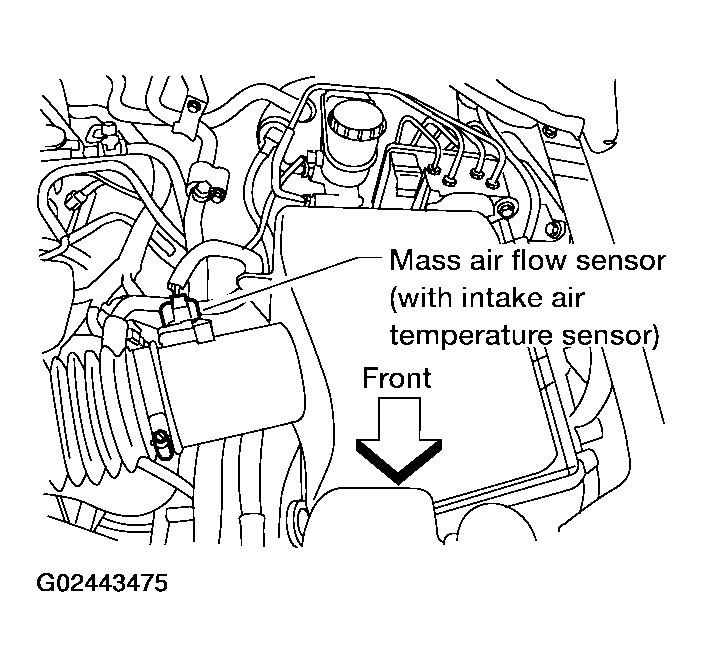 Mass air flow sensor (with intake air temperature sensor)

Front

G02443475