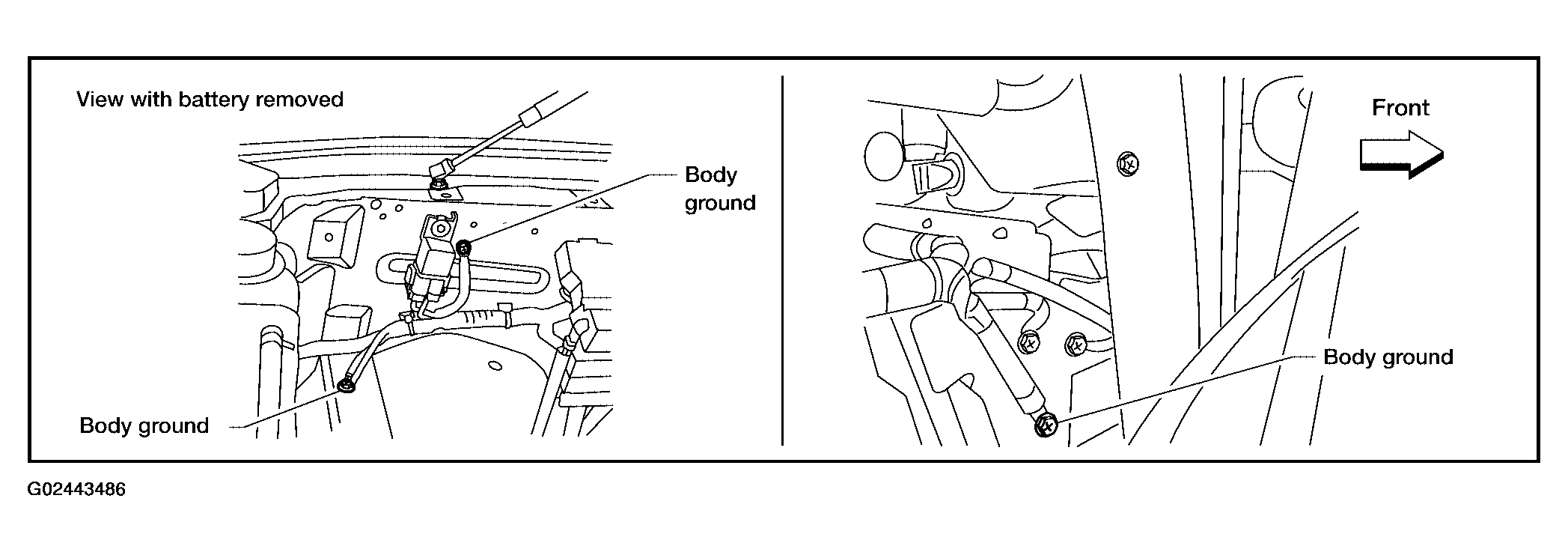 View with battery removed

Body ground

Body ground

Front

Body ground

G02443486